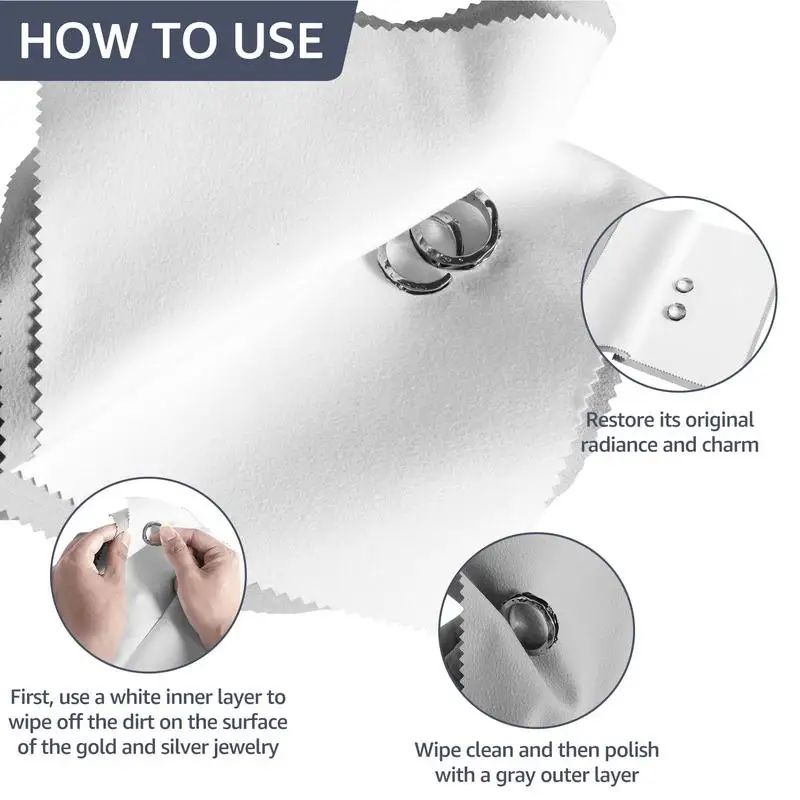 HOW TO USE

Restore its original radiance and charm

First, use a white inner layer to wipe off the dirt on the surface of the gold and silver jewelry

Wipe clean and then polish with a gray outer layer