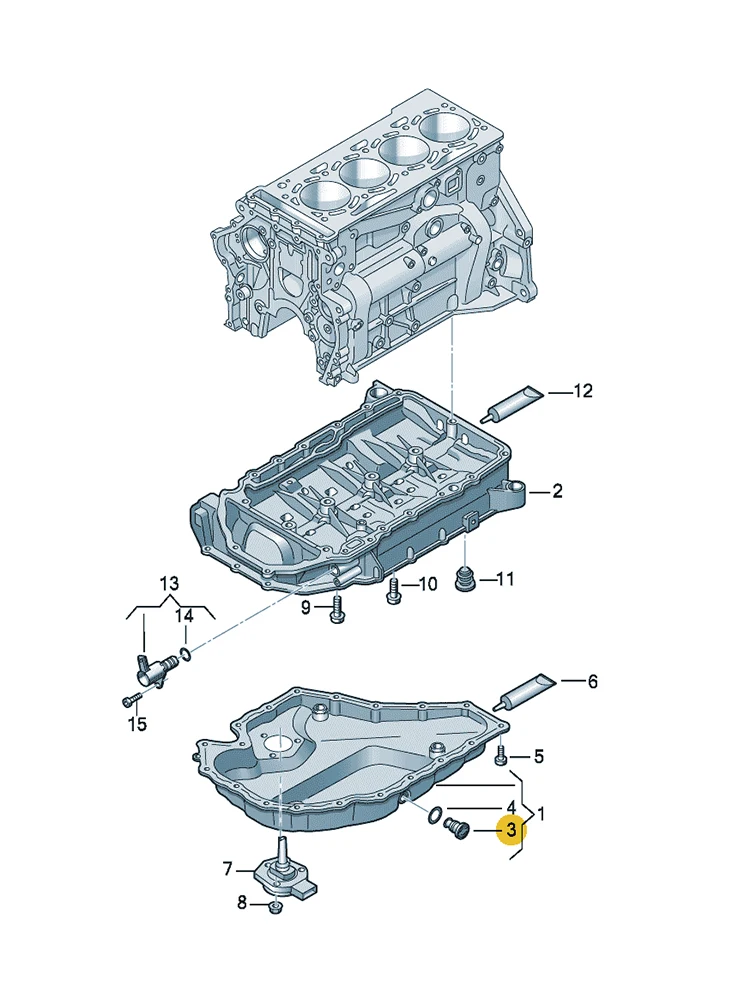 12
2
11
10
9
13
14
15
6
5
4
1
3
7
8