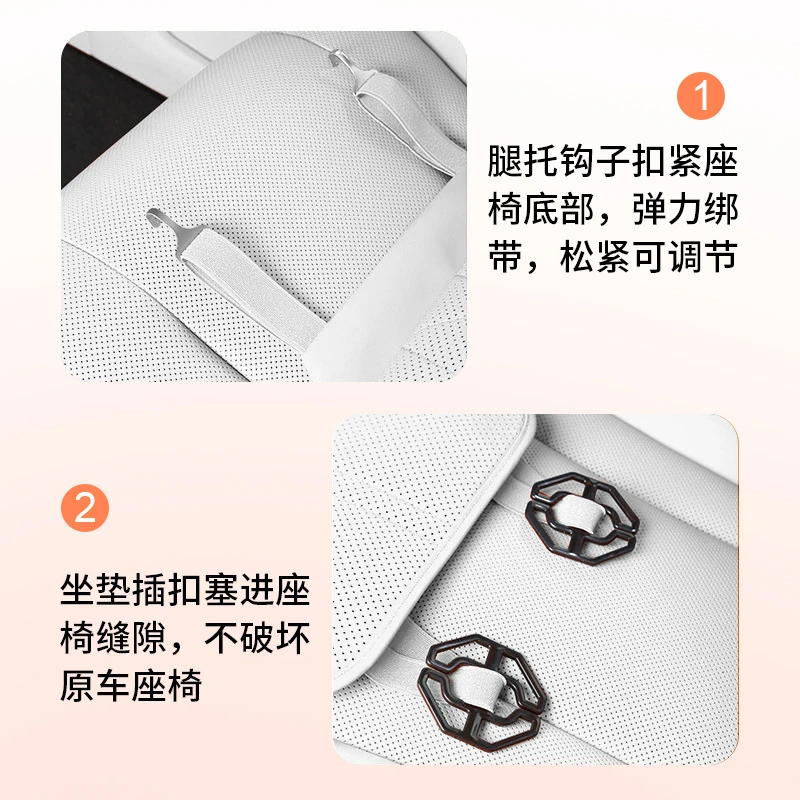 1

腿托钩子扣紧座椅底部，弹力绑带，松紧可调节

2

坐垫插扣塞进座椅缝隙，不破坏原车座椅