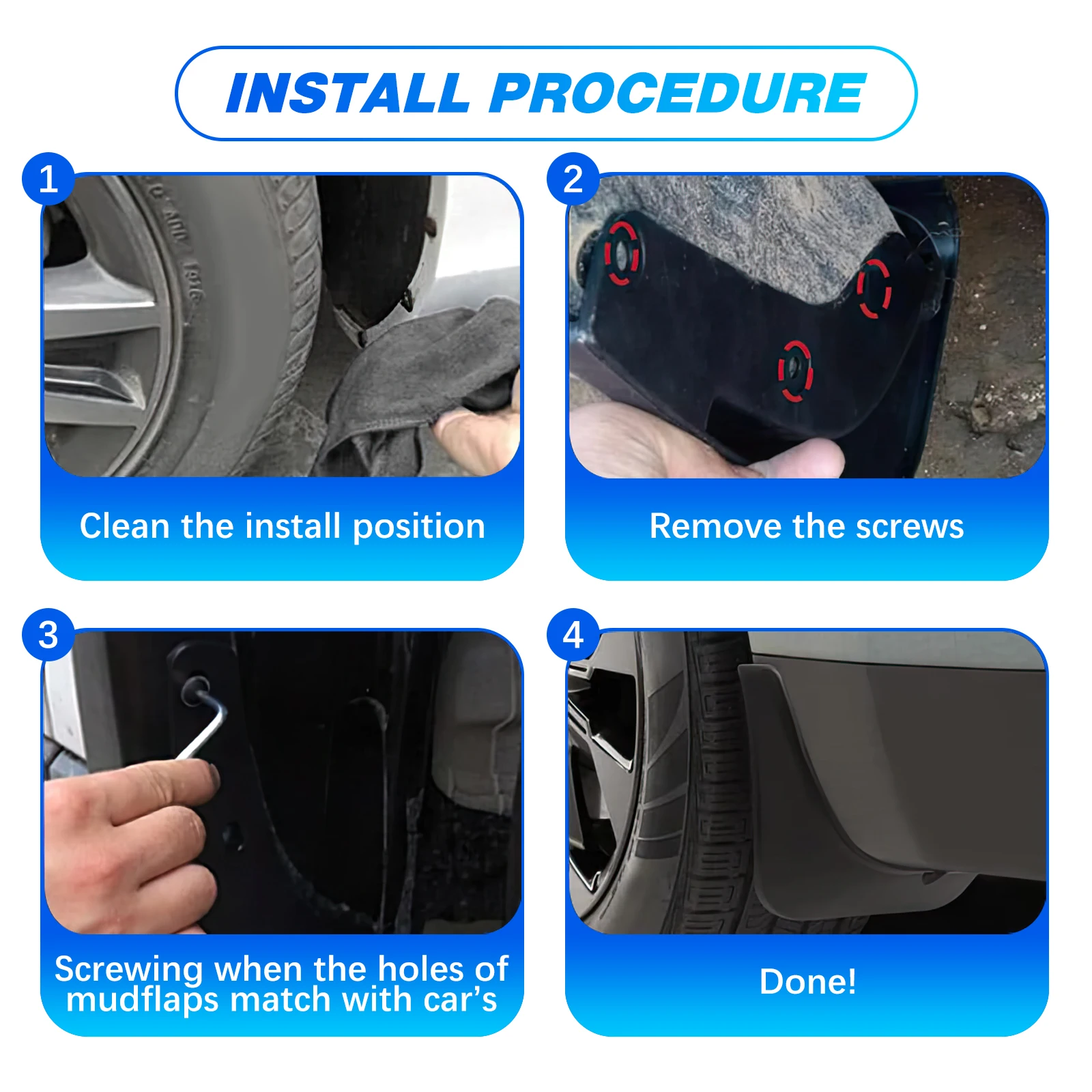 INSTALL PROCEDURE

1

Clean the install position

2

Remove the screws

3

Screwing when the holes of mudflaps match with car's

4

Done!