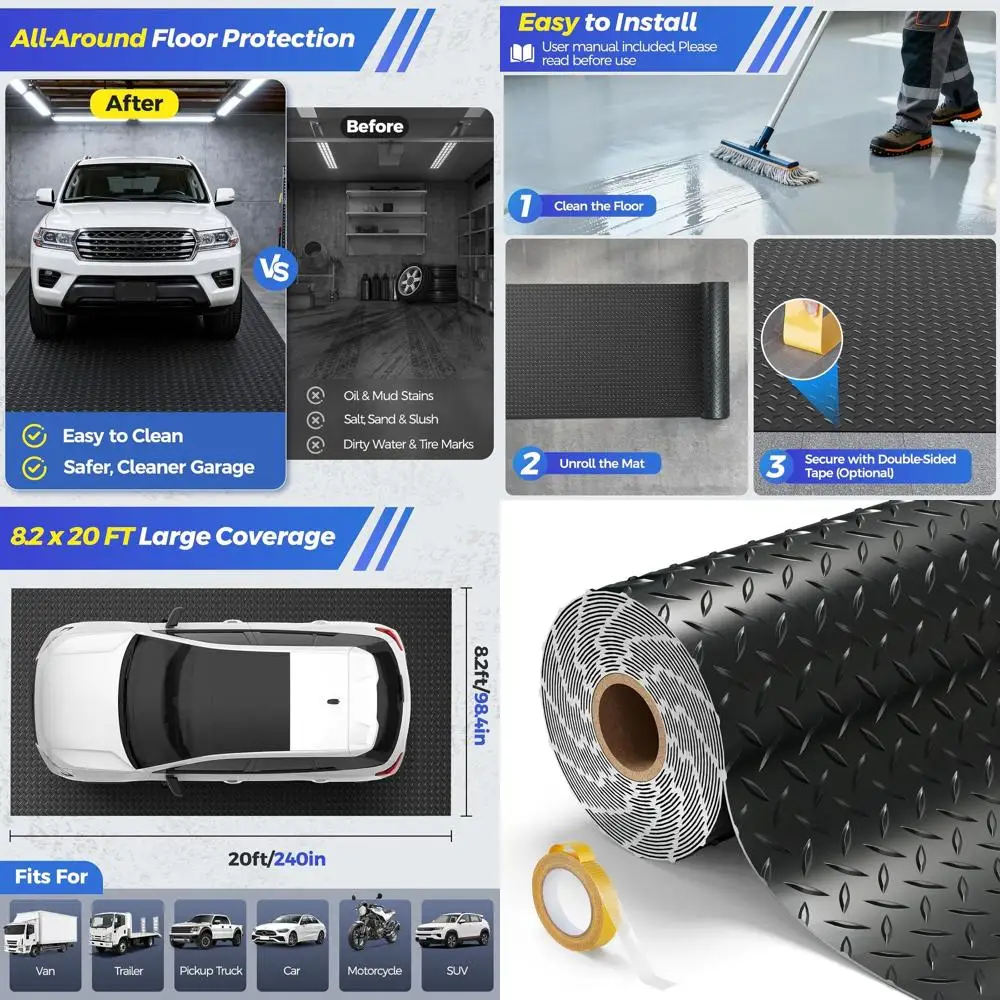 All-Around Floor Protection

After

Before

VS

Oil & Mud Stains
Salt, Sand & Slush
Dirty Water & Tire Marks

Easy to Clean
Safer, Cleaner Garage

Easy to Install
User manual included, Please read before use

1 Clean the Floor

2 Unroll the Mat

3 Secure with Double-Sided Tape (Optional)

8.2 x 20 FT Large Coverage

8.2ft/98.4in

20ft/240in

Fits For

Van
Trailer
Pickup Truck
Car
Motorcycle
SUV