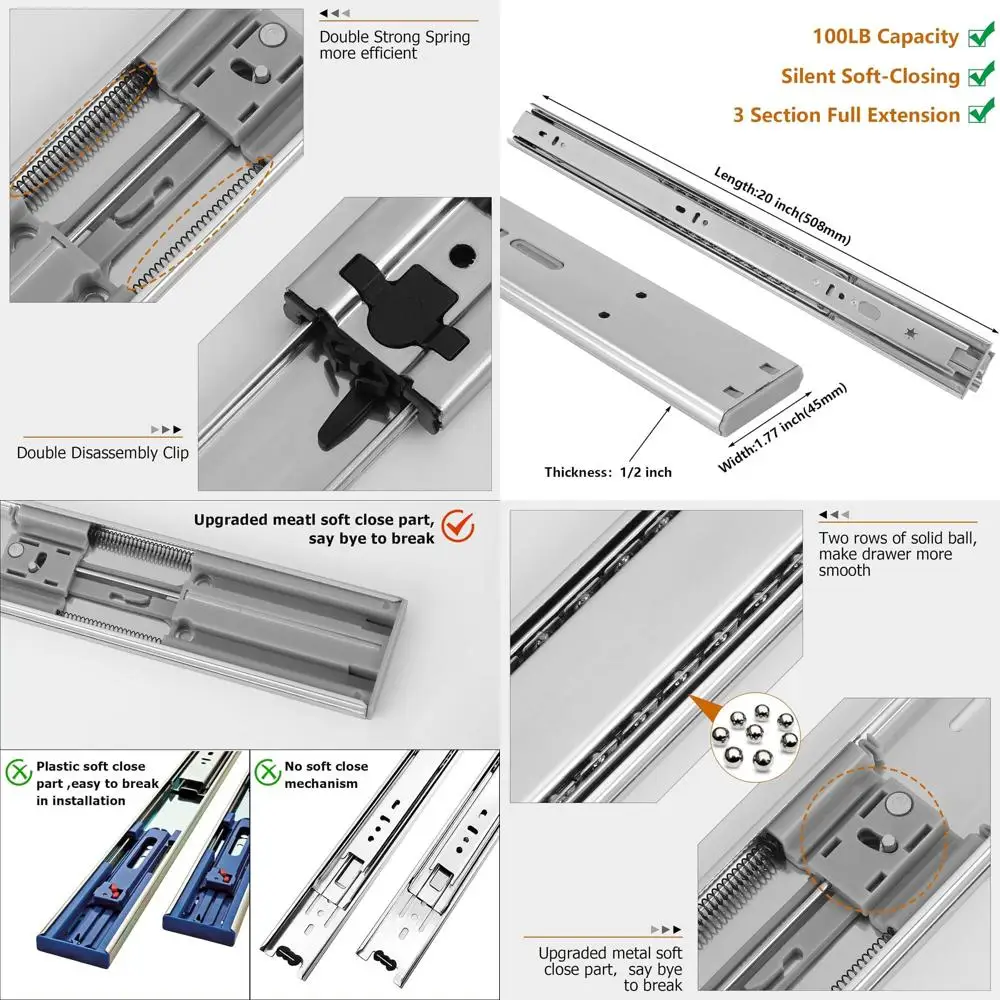 Double Strong Spring more efficient

Double Disassembly Clip

100LB Capacity
Silent Soft-Closing
3 Section Full Extension

Length:20 inch(508mm)

Width:1.77 inch(45mm)

Thickness: 1/2 inch

Upgraded meatl soft close part, say bye to break

Plastic soft close part ,easy to break in installation

No soft close mechanism

Two rows of solid ball, make drawer more smooth

Upgraded metal soft close part, say bye to break