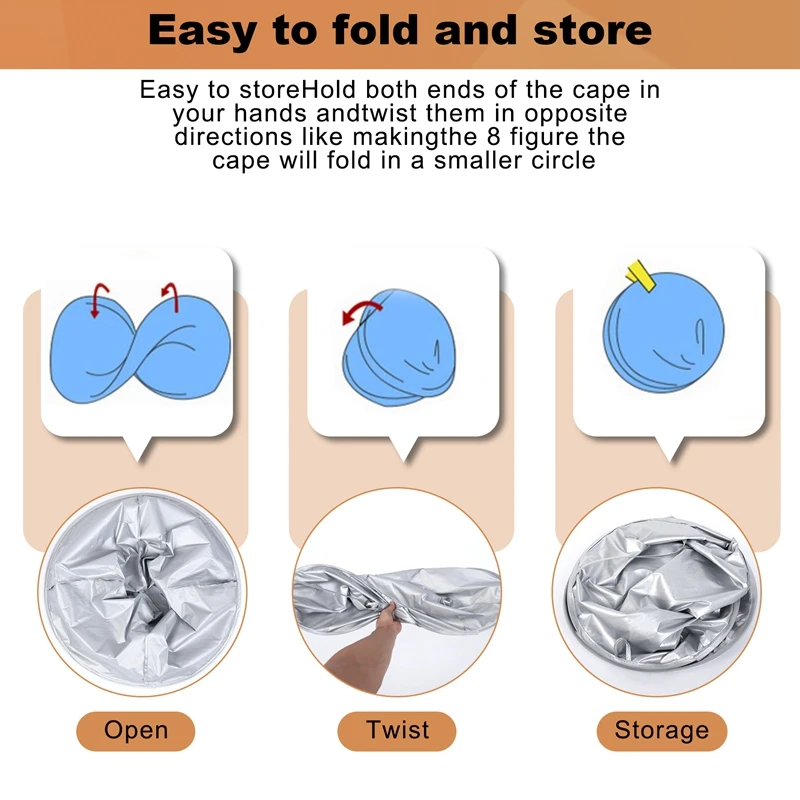 Easy to fold and store

Easy to storeHold both ends of the cape in your hands andtwist them in opposite directions like makingthe 8 figure the cape will fold in a smaller circle

Open

Twist

Storage