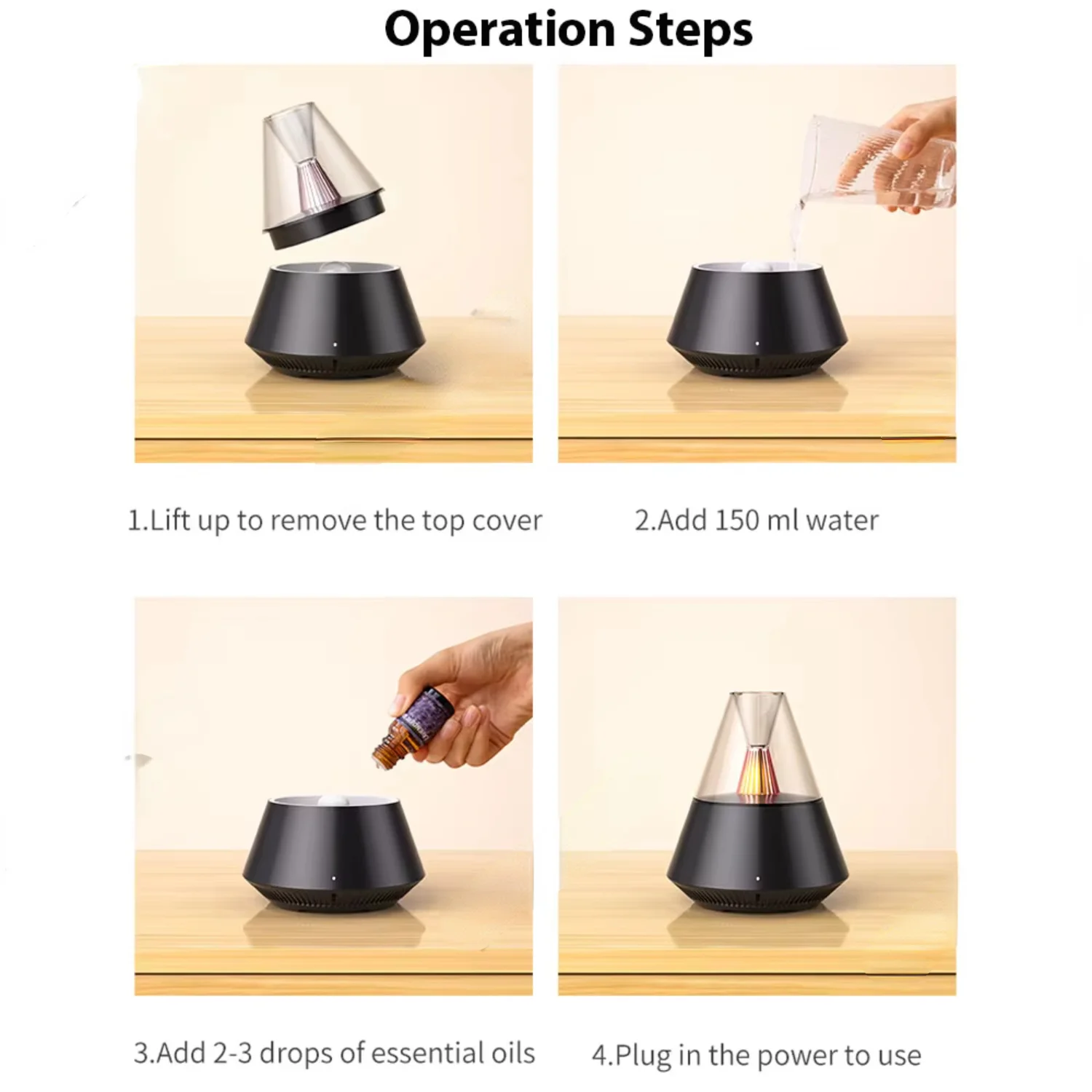 Operation Steps

1.Lift up to remove the top cover

2.Add 150 ml water

3.Add 2-3 drops of essential oils

4.Plug in the power to use