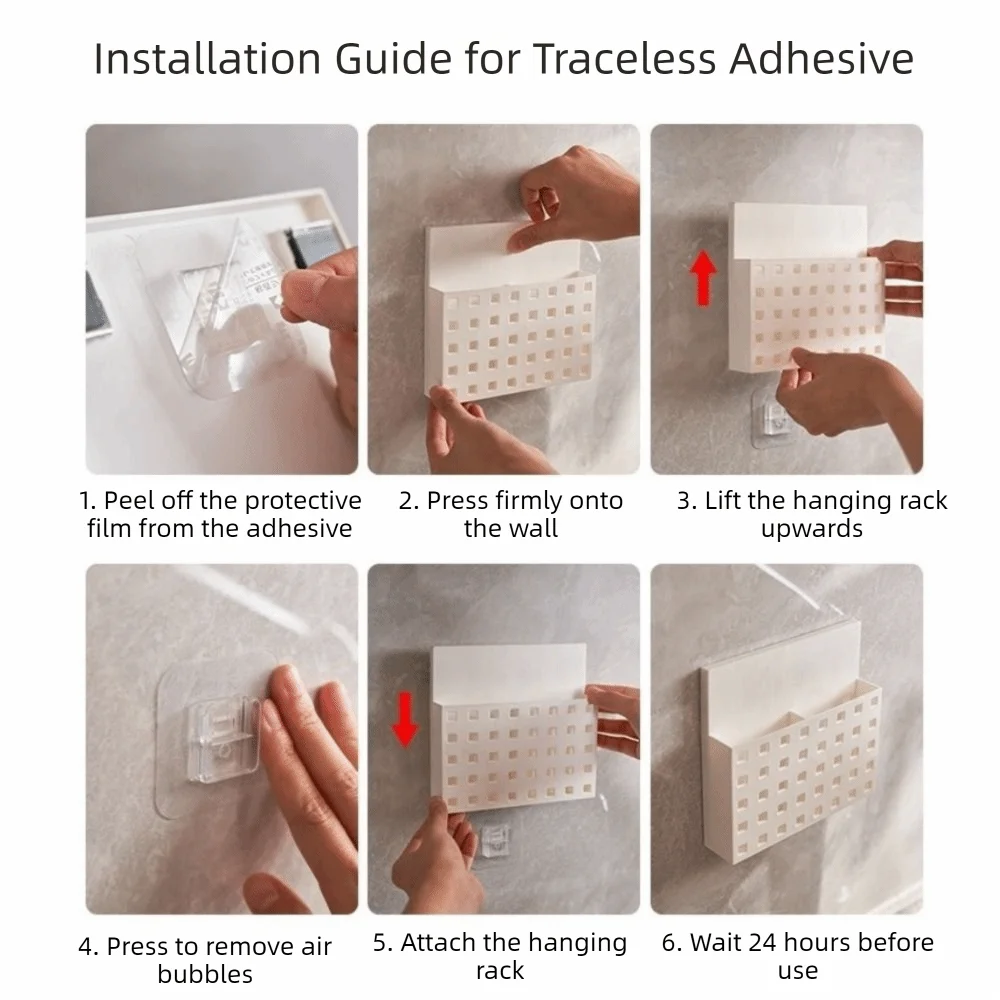 Installation Guide for Traceless Adhesive

1. Peel off the protective film from the adhesive

2. Press firmly onto the wall

3. Lift the hanging rack upwards

4. Press to remove air bubbles

5. Attach the hanging rack

6. Wait 24 hours before use