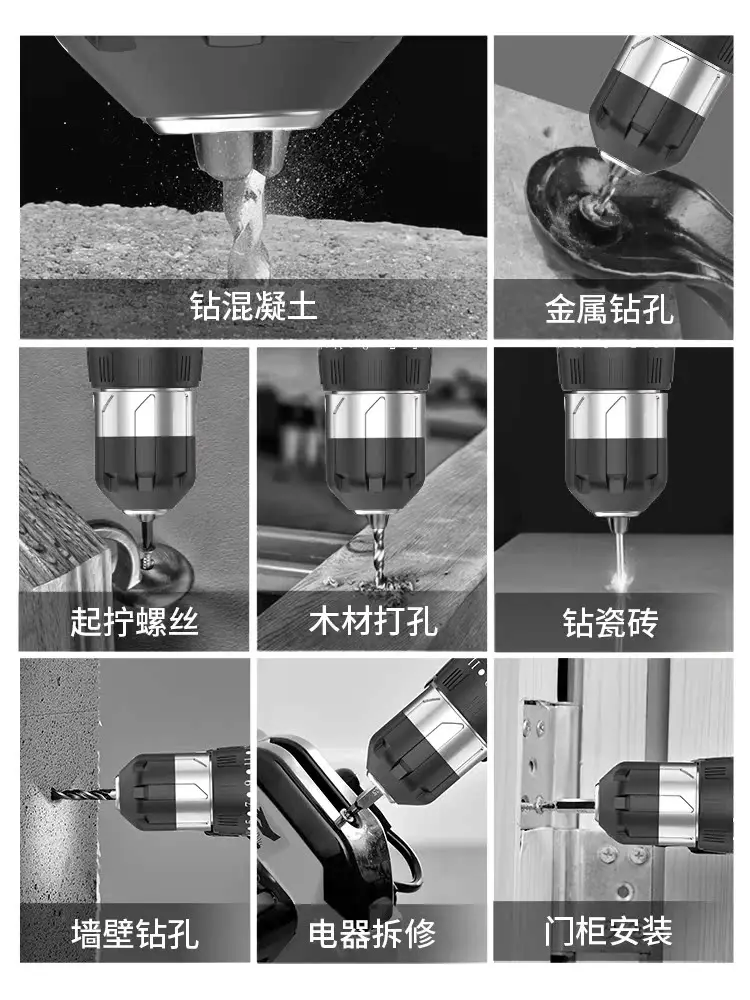 钻混凝土

金属钻孔

起拧螺丝

木材打孔

钻瓷砖

墙壁钻孔

电器拆修

门柜安装