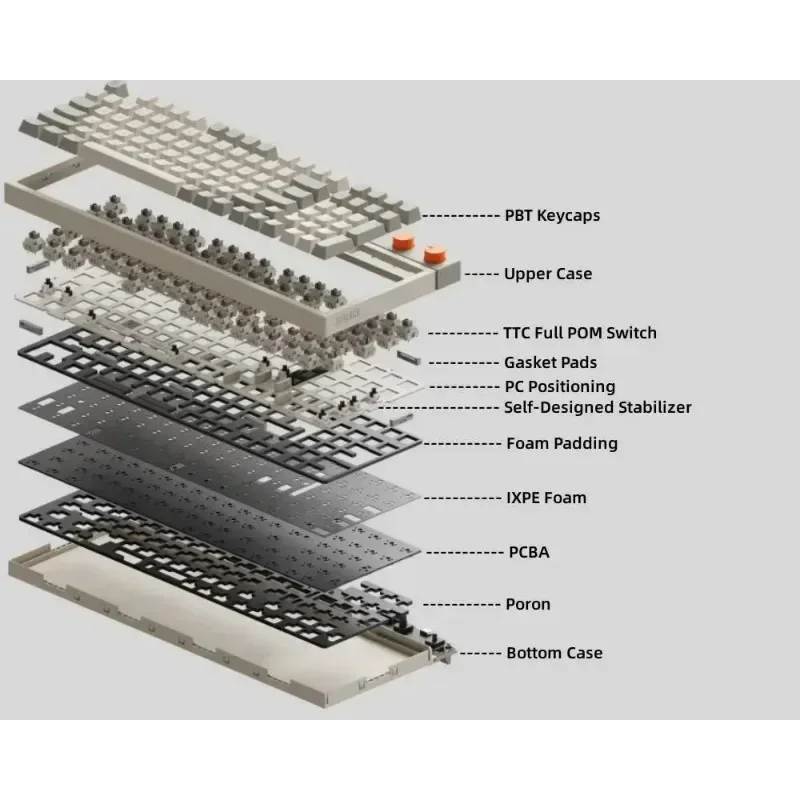 PBT Keycaps
Upper Case
TTC Full POM Switch
Gasket Pads
PC Positioning
Self-Designed Stabilizer
Foam Padding
IXPE Foam
PCBA
Poron
Bottom Case