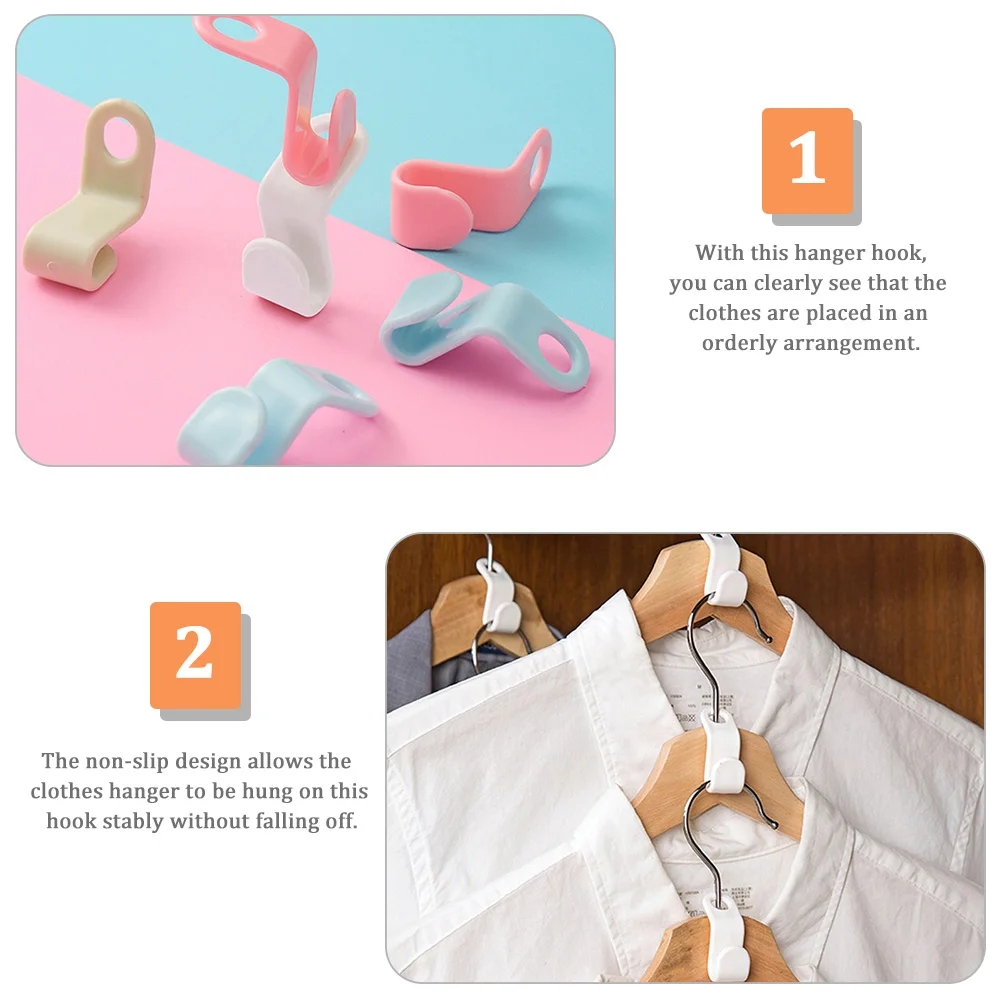 1

With this hanger hook, you can clearly see that the clothes are placed in an orderly arrangement.

2

The non-slip design allows the clothes hanger to be hung on this hook stably without falling off.