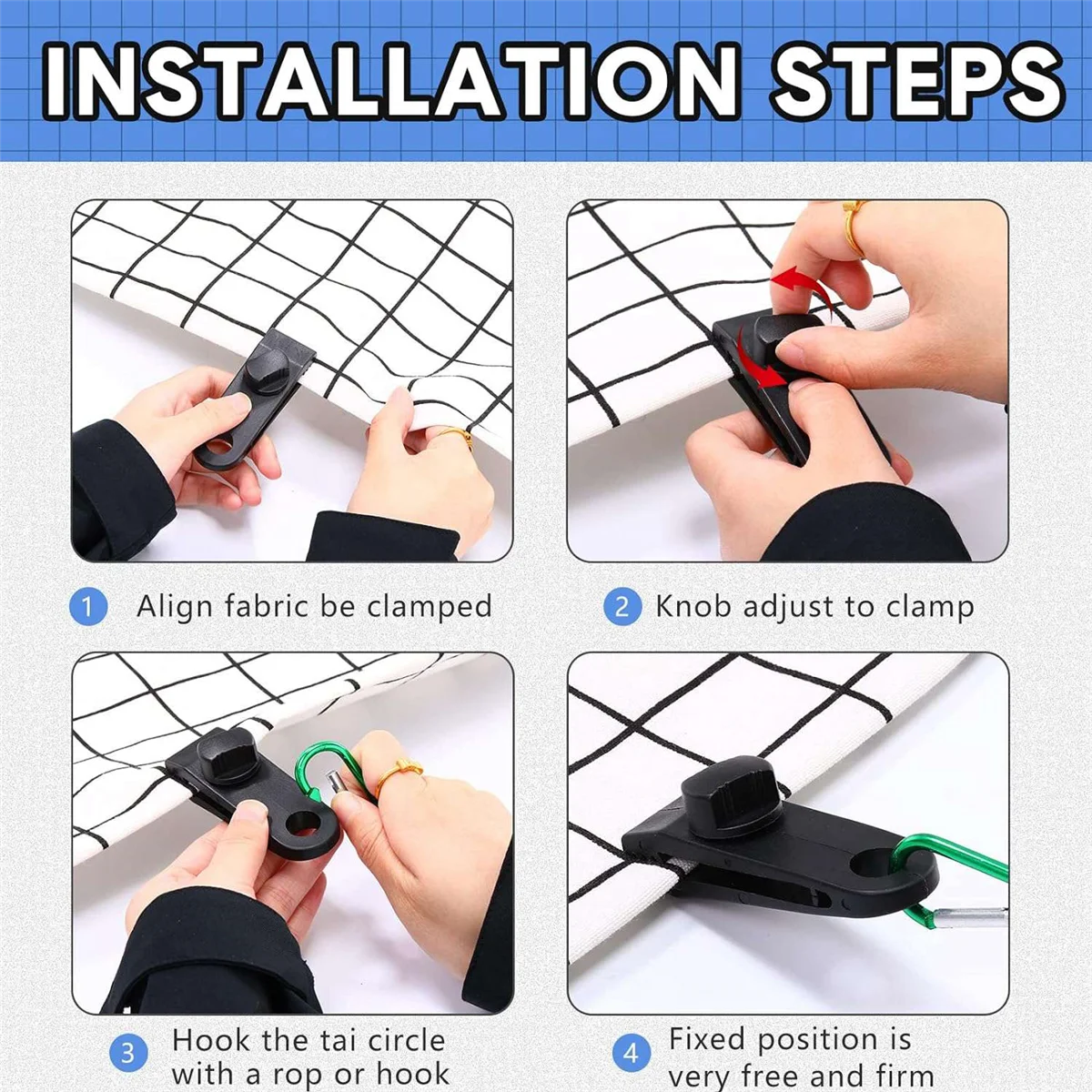 INSTALLATION STEPS

1 Align fabric be clamped

2 Knob adjust to clamp

3 Hook the tai circle with a rop or hook

4 Fixed position is very free and firm