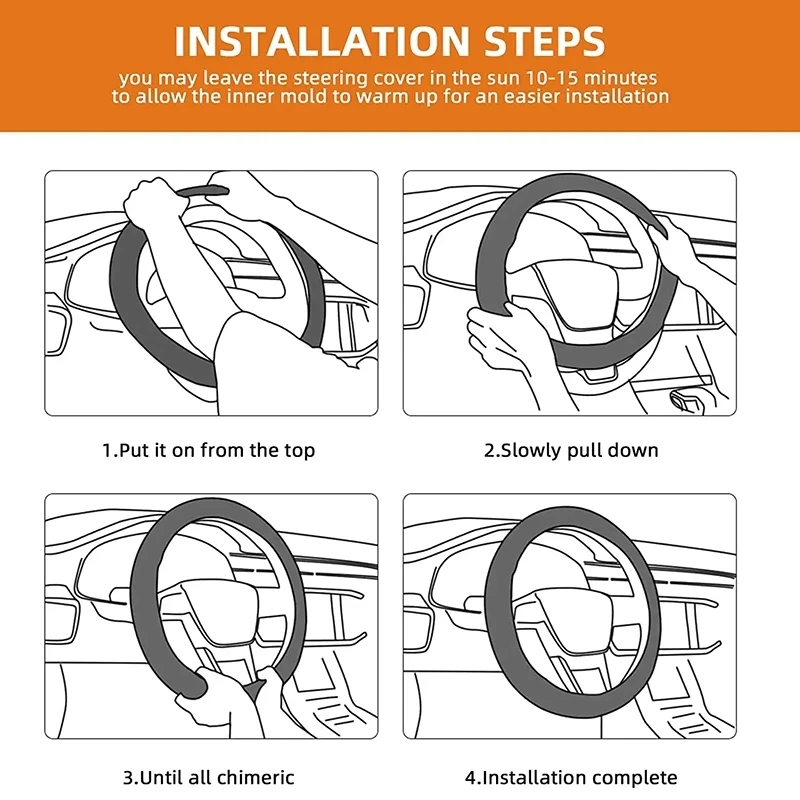 INSTALLATION STEPS

you may leave the steering cover in the sun 10-15 minutes to allow the inner mold to warm up for an easier installation

1.Put it on from the top

2.Slowly pull down

3.Until all chimeric

4.Installation complete