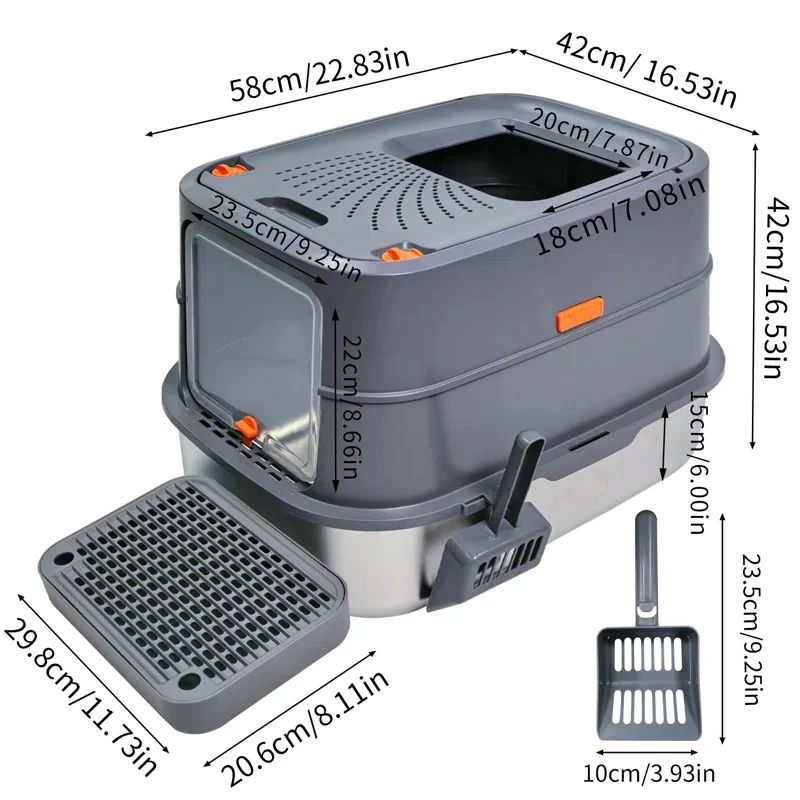 58cm/22.83in
42cm/ 16.53in
20cm/7.87in
18cm/7.08in
23.5cm/9.25in
42cm/16.53in
22cm/8.66in
15cm/6.00in
23.5cm/9.25in
29.8cm/11.73in
20.6cm/8.11in
10cm/3.93in