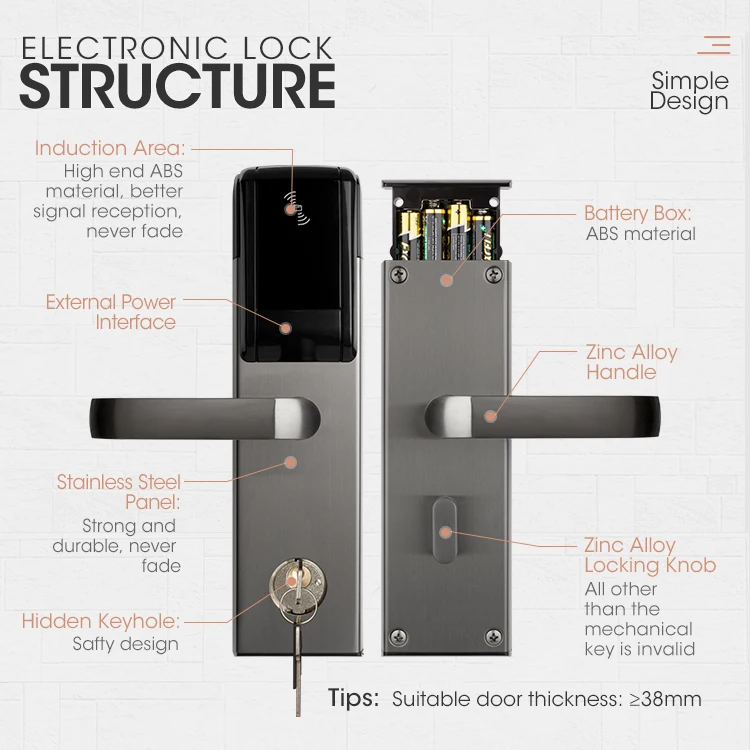 ELECTRONIC LOCK
STRUCTURE

Simple Design

Induction Area:
High end ABS material, better signal reception, never fade

External Power Interface

Stainless Steel Panel:
Strong and durable, never fade

Hidden Keyhole:
Safty design

Battery Box:
ABS material

Zinc Alloy Handle

Zinc Alloy Locking Knob
All other than the mechanical key is invalid

Tips: Suitable door thickness: ≥38mm