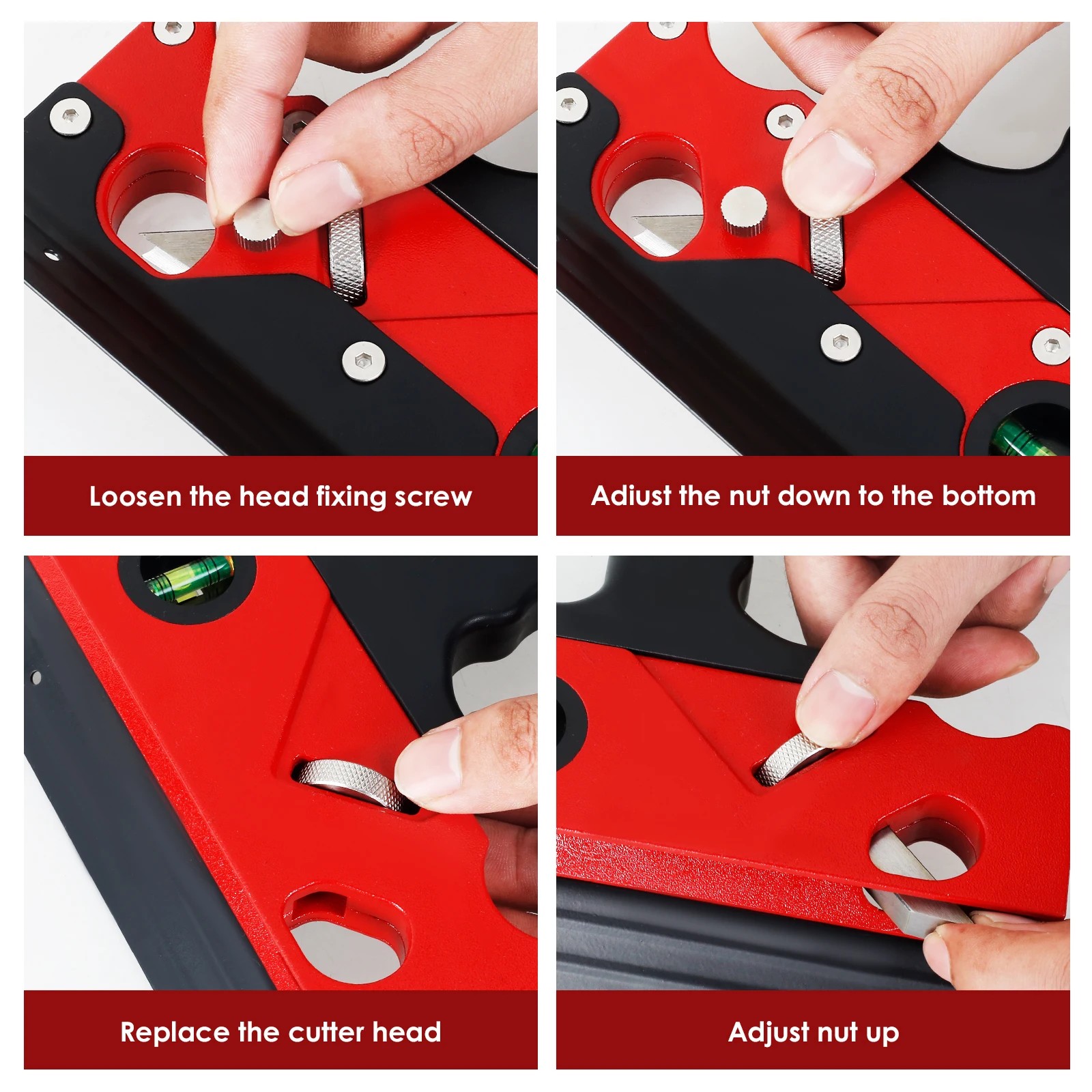 Loosen the head fixing screw

Adiust the nut down to the bottom

Replace the cutter head

Adjust nut up