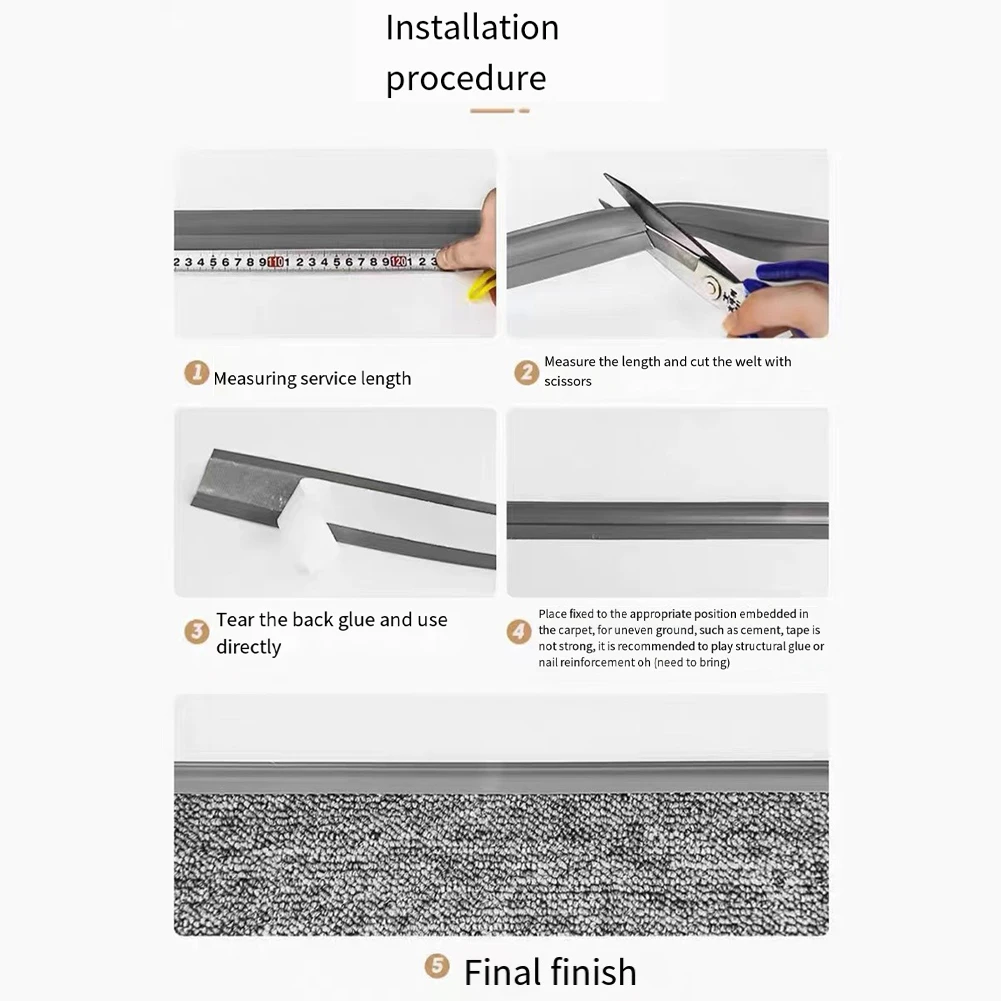 Installation procedure

2 3 4 5 6 7 8 9 110 1 2 3 4 5 6 7 8 9 120 1 2 3

1 Measuring service length

2 Measure the length and cut the welt with scissors

3 Tear the back glue and use directly

4 Place fixed to the appropriate position embedded in the carpet, for uneven ground, such as cement, tape is not strong, it is recommended to play structural glue or nail reinforcement oh (need to bring)

5 Final finish