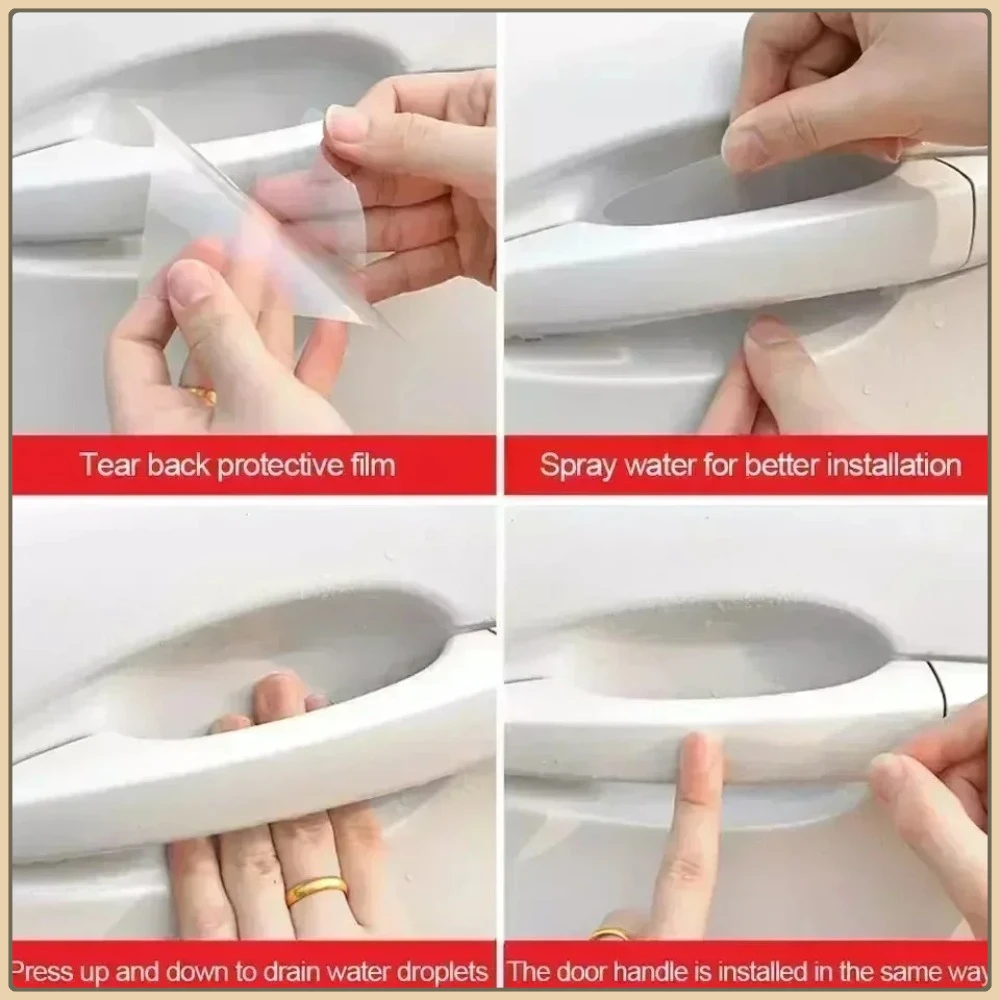 Tear back protective film

Spray water for better installation

Press up and down to drain water droplets

The door handle is installed in the same way