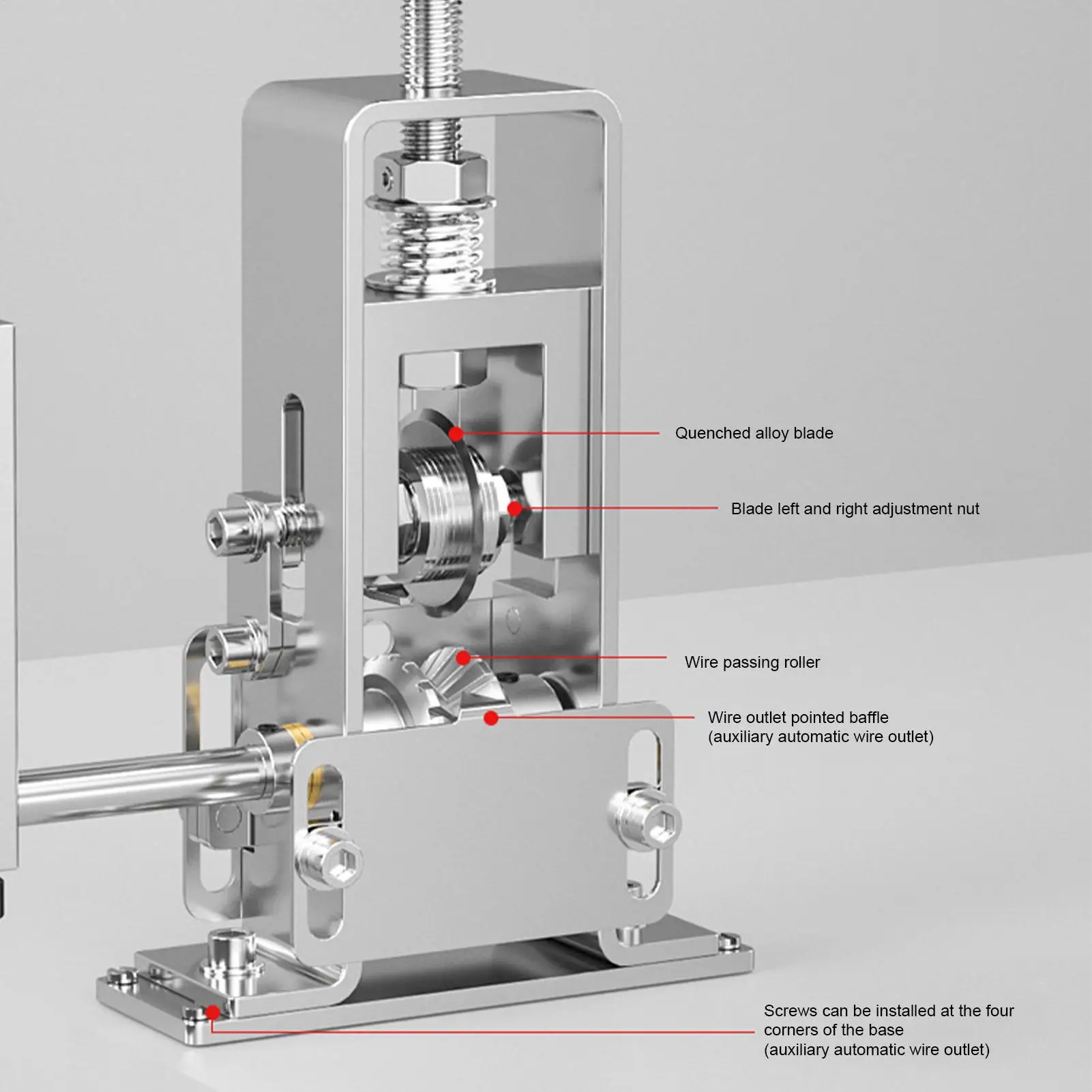 Quenched alloy blade

Blade left and right adjustment nut

Wire passing roller

Wire outlet pointed baffle
(auxiliary automatic wire outlet)

Screws can be installed at the four corners of the base
(auxiliary automatic wire outlet)