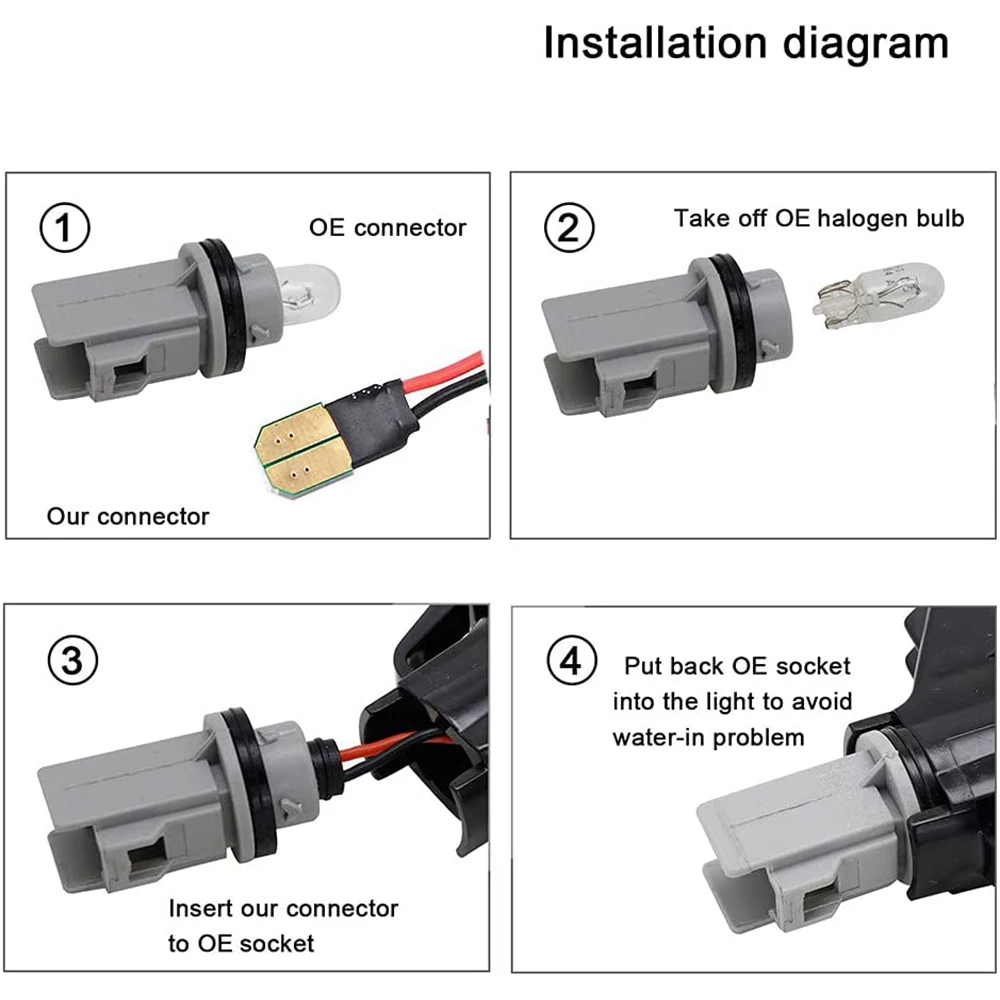 Installation diagram

①

OE connector

Our connector

②

Take off OE halogen bulb

③

Insert our connector to OE socket

④

Put back OE socket into the light to avoid water-in problem