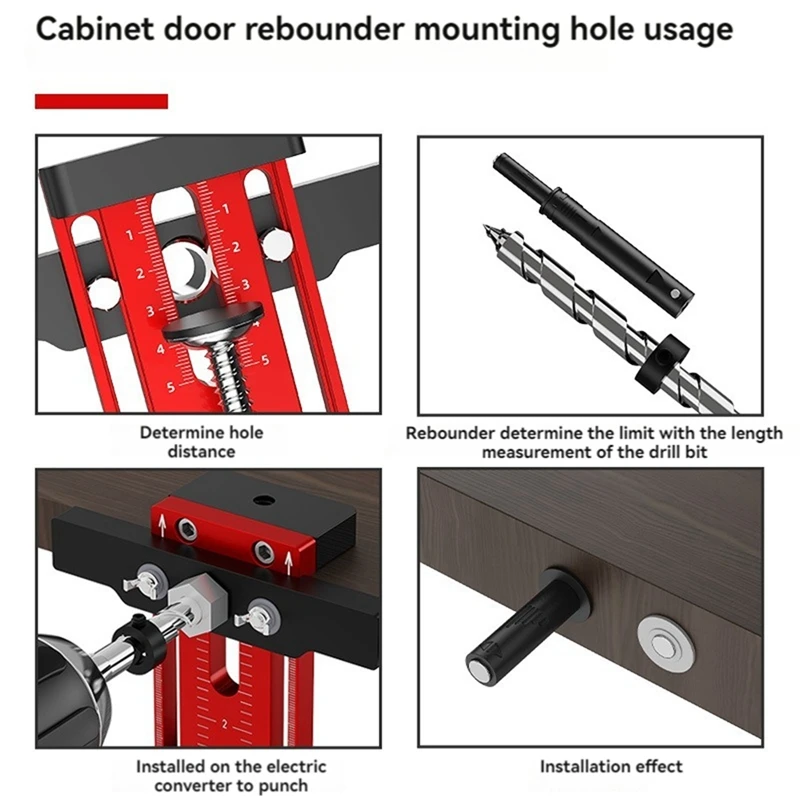 Cabinet door rebounder mounting hole usage

1
2
3
4
5
1
2
3
4
5

Determine hole distance

Rebounder determine the limit with the length measurement of the drill bit

2

Installed on the electric converter to punch

Installation effect