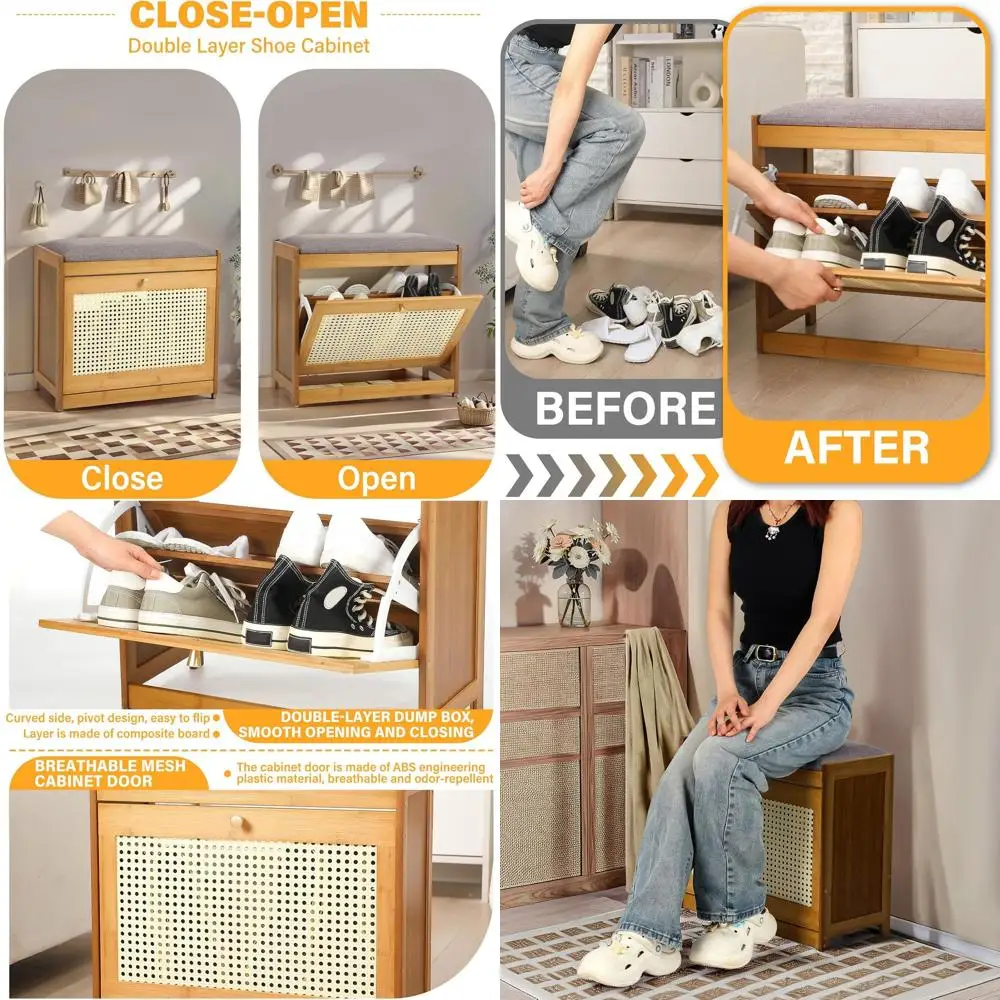 CLOSE-OPEN
Double Layer Shoe Cabinet

Close

Open

BEFORE

AFTER

Curved side, pivot design, easy to flip
Layer is made of composite board

DOUBLE-LAYER DUMP BOX, SMOOTH OPENING AND CLOSING

BREATHABLE MESH CABINET DOOR

The cabinet door is made of ABS engineering plastic material, breathable and odor-repellent