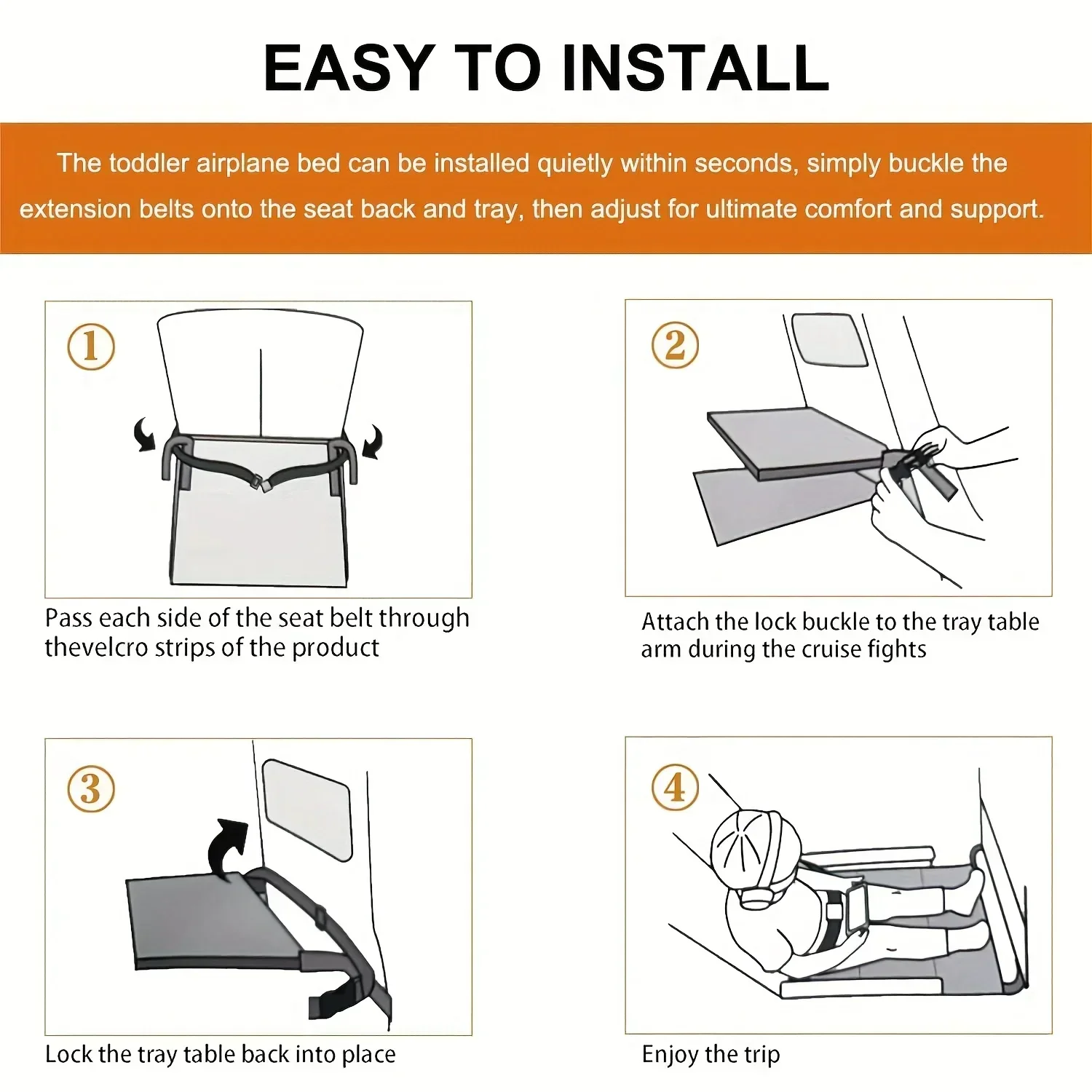 EASY TO INSTALL

The toddler airplane bed can be installed quietly within seconds, simply buckle the extension belts onto the seat back and tray, then adjust for ultimate comfort and support.

①

Pass each side of the seat belt through thevelcro strips of the product

②

Attach the lock buckle to the tray table arm during the cruise fights

③

Lock the tray table back into place

④

Enjoy the trip