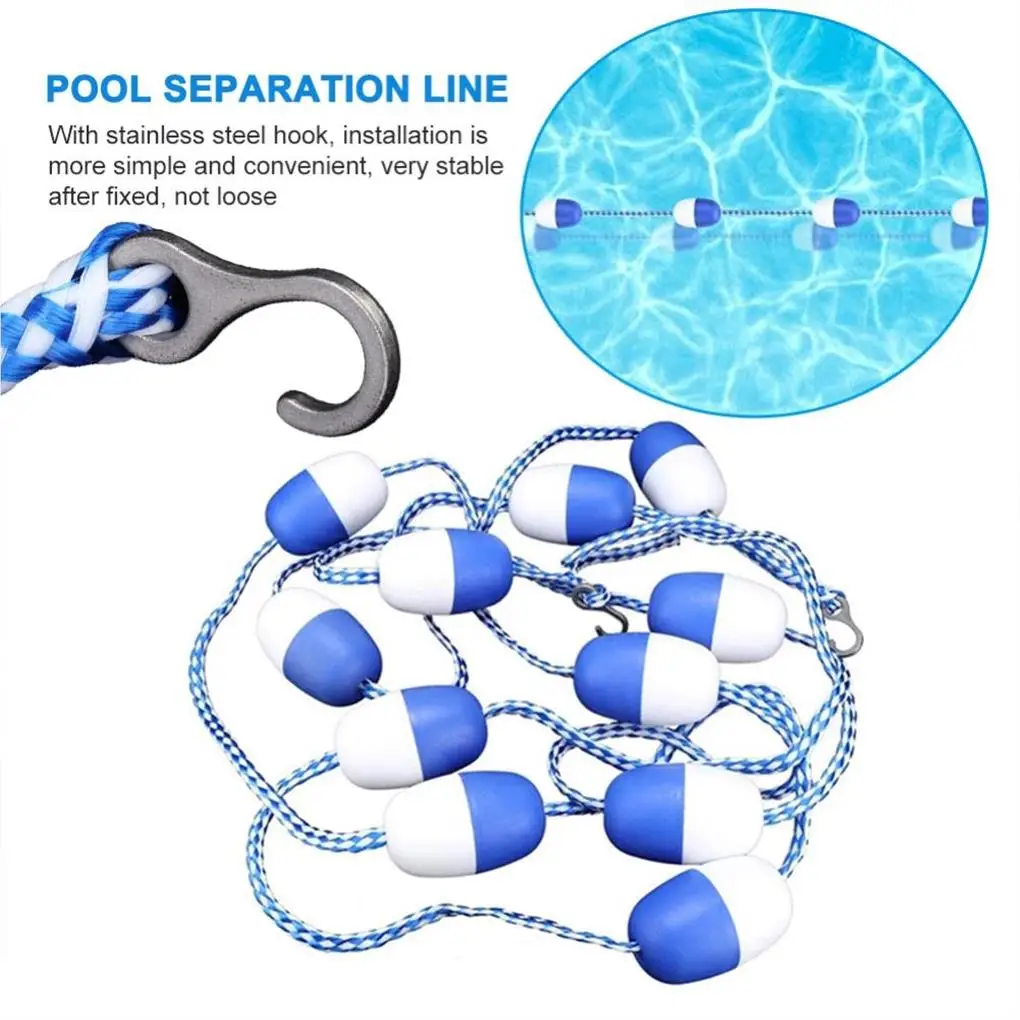 POOL SEPARATION LINE

With stainless steel hook, installation is more simple and convenient, very stable after fixed, not loose