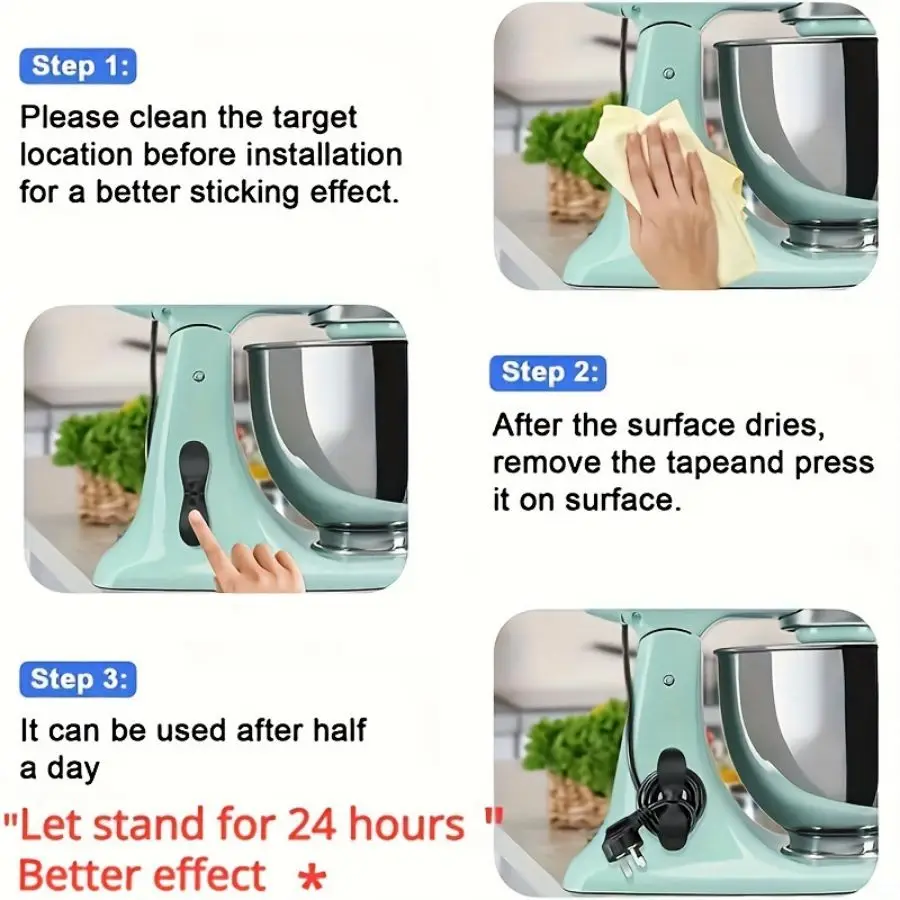 Step 1:

Please clean the target location before installation for a better sticking effect.

Step 2:

After the surface dries, remove the tapeand press it on surface.

Step 3:

It can be used after half a day

"Let stand for 24 hours "
Better effect *