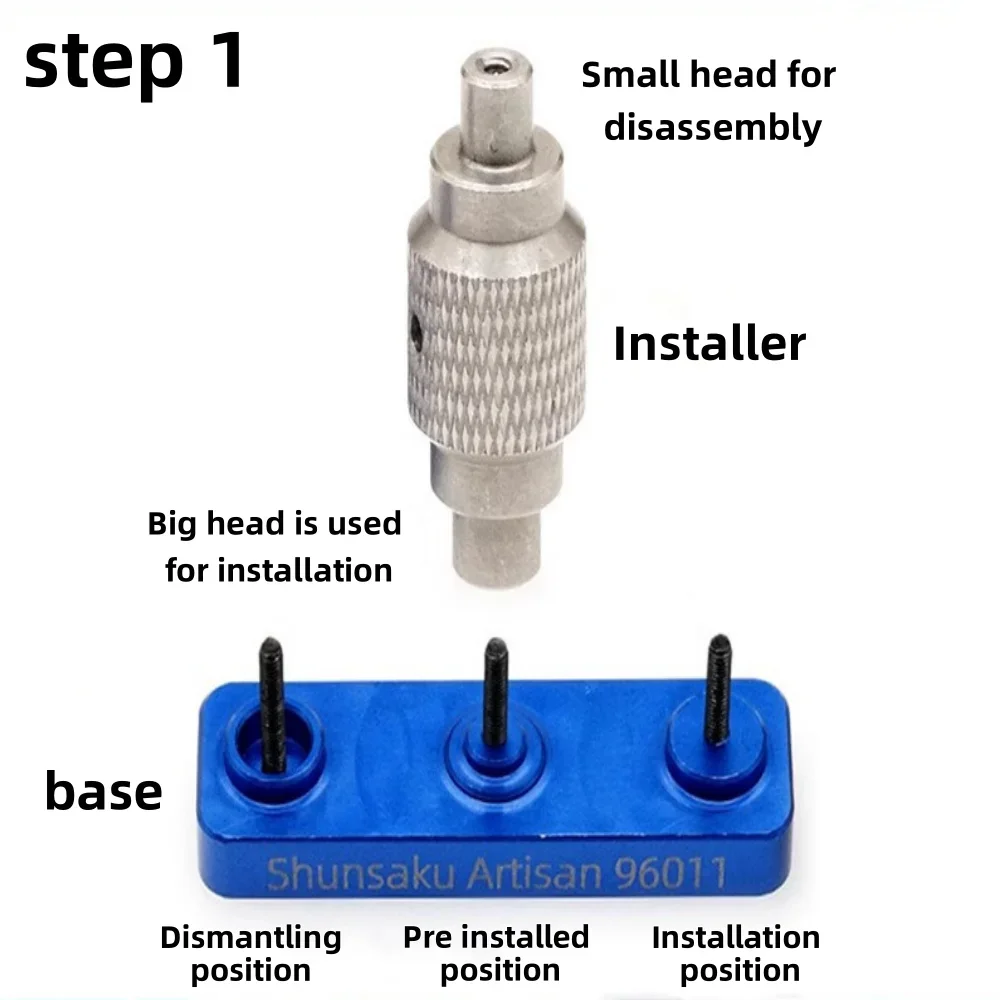 step 1

Small head for disassembly

Installer

Big head is used for installation

base

Shunsaku Artisan 96011

Dismantling position

Pre installed position

Installation position