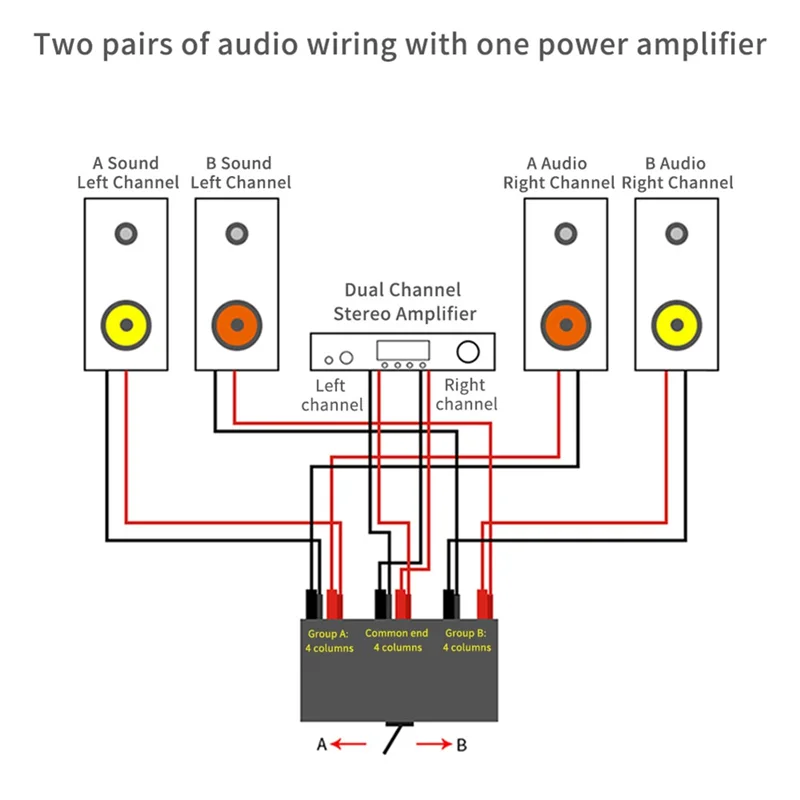 Two pairs of audio wiring with one power amplifier

A Sound
Left Channel

B Sound
Left Channel

A Audio
Right Channel

B Audio
Right Channel

Dual Channel
Stereo Amplifier

Left
channel

Right
channel

Group A:
4 columns

Common end
4 columns

Group B:
4 columns

A

B