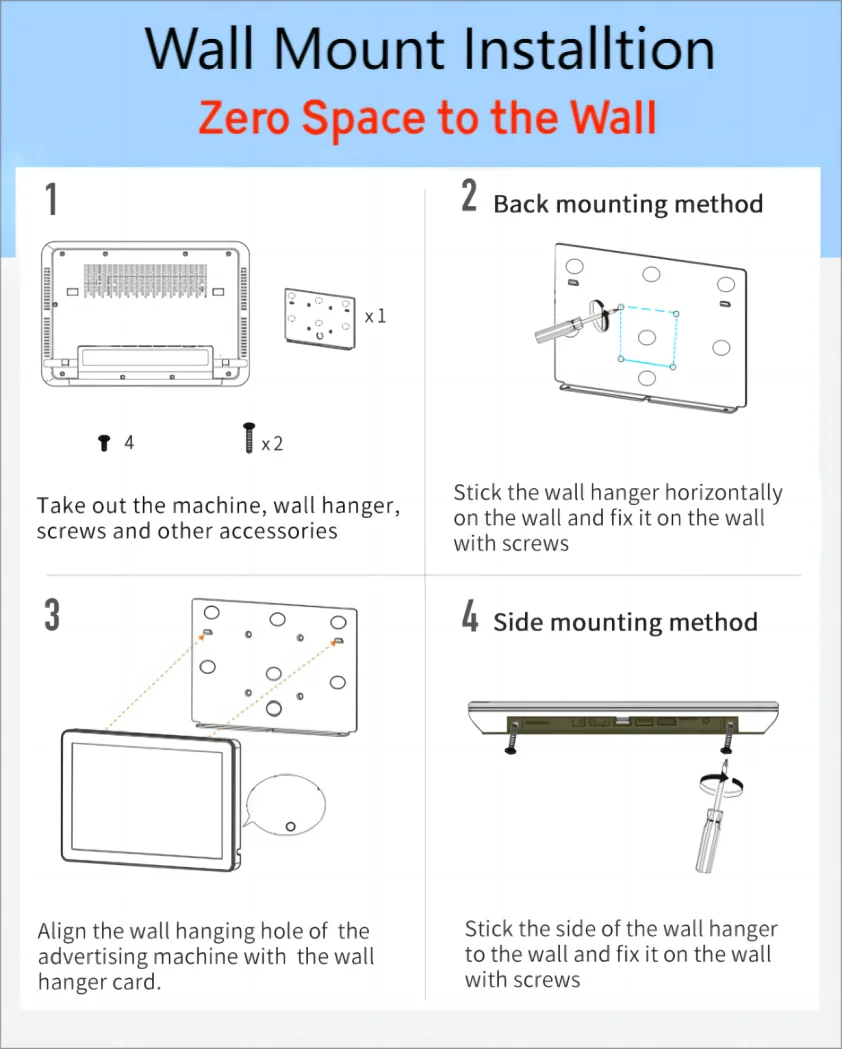 Wall Mount Installtion

Zero Space to the Wall

1

x 1

4

x 2

Take out the machine, wall hanger, screws and other accessories

2 Back mounting method

Stick the wall hanger horizontally on the wall and fix it on the wall with screws

3

Align the wall hanging hole of the advertising machine with the wall hanger card.

4 Side mounting method

Stick the side of the wall hanger to the wall and fix it on the wall with screws