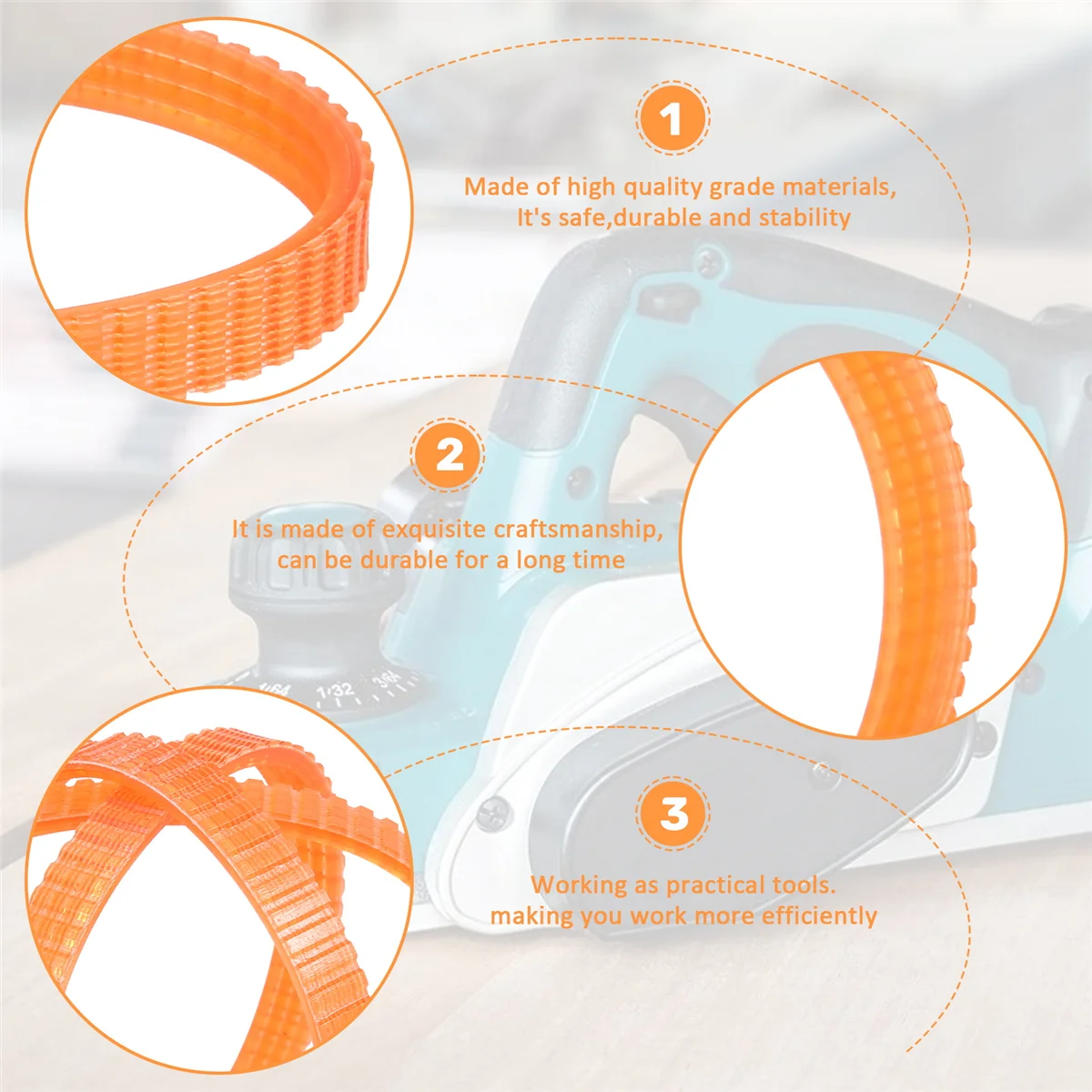 1

Made of high quality grade materials, It's safe,durable and stability

2

It is made of exquisite craftsmanship, can be durable for a long time

1/64 1/32 3/64

3

Working as practical tools. making you work more efficiently