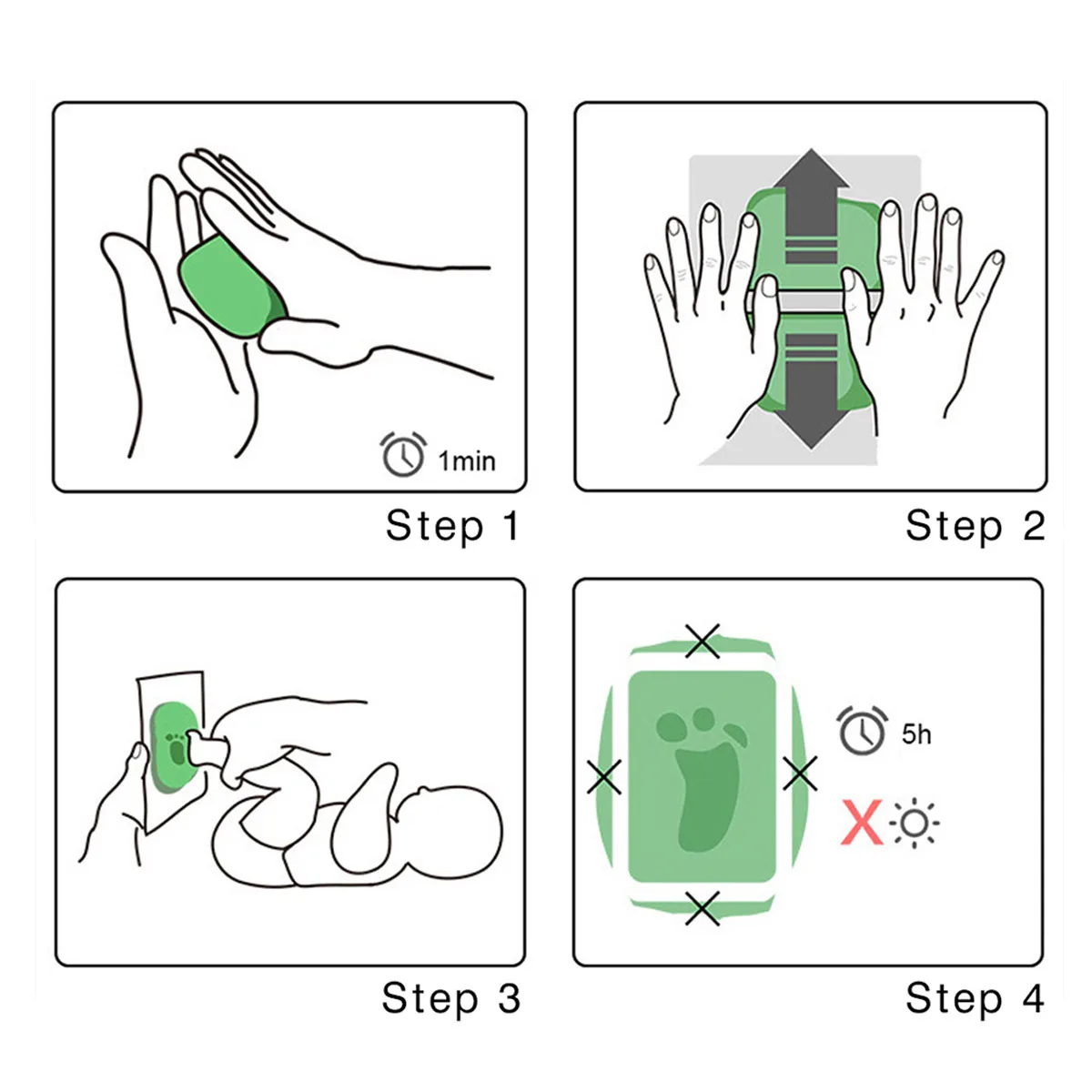 1min

Step 1

Step 2

Step 3

5h

X

Step 4