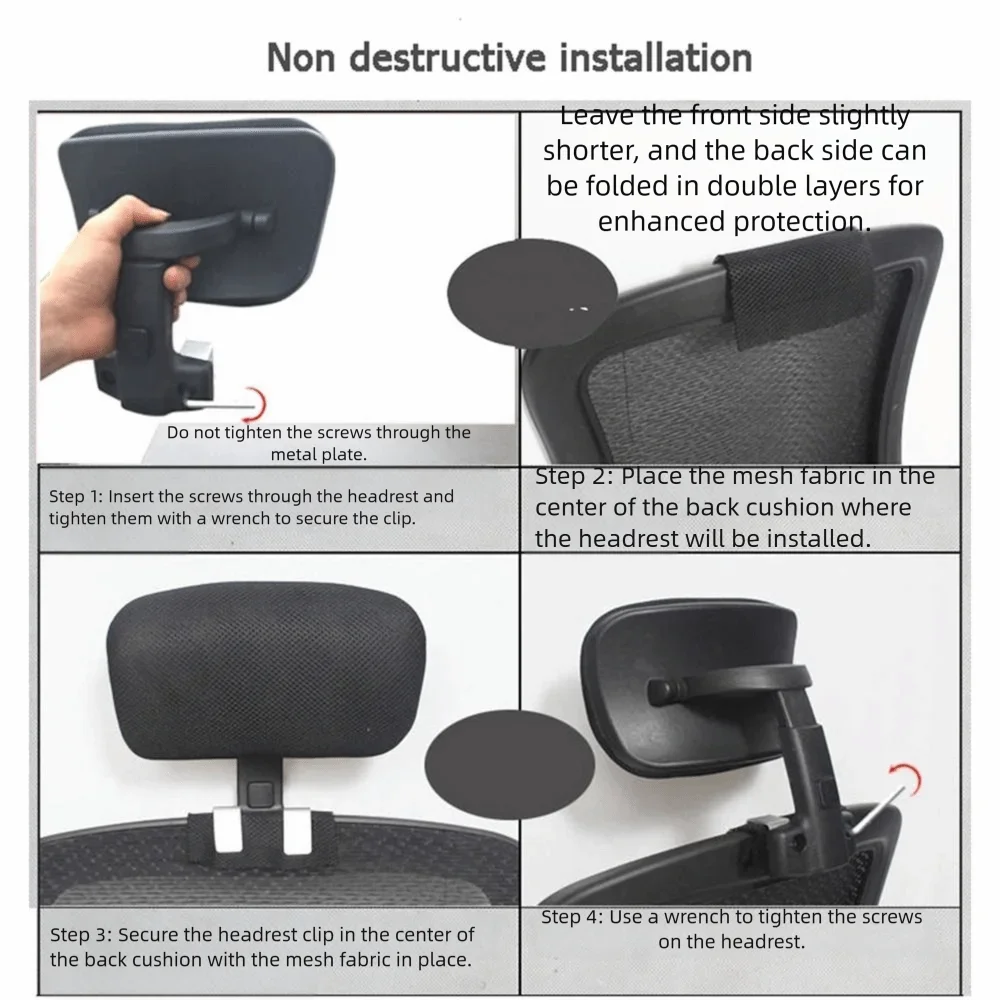 Non destructive installation

Do not tighten the screws through the metal plate.

Step 1: Insert the screws through the headrest and tighten them with a wrench to secure the clip.

Leave the front side slightly shorter, and the back side can be folded in double layers for enhanced protection.

Step 2: Place the mesh fabric in the center of the back cushion where the headrest will be installed.

Step 3: Secure the headrest clip in the center of the back cushion with the mesh fabric in place.

Step 4: Use a wrench to tighten the screws on the headrest.