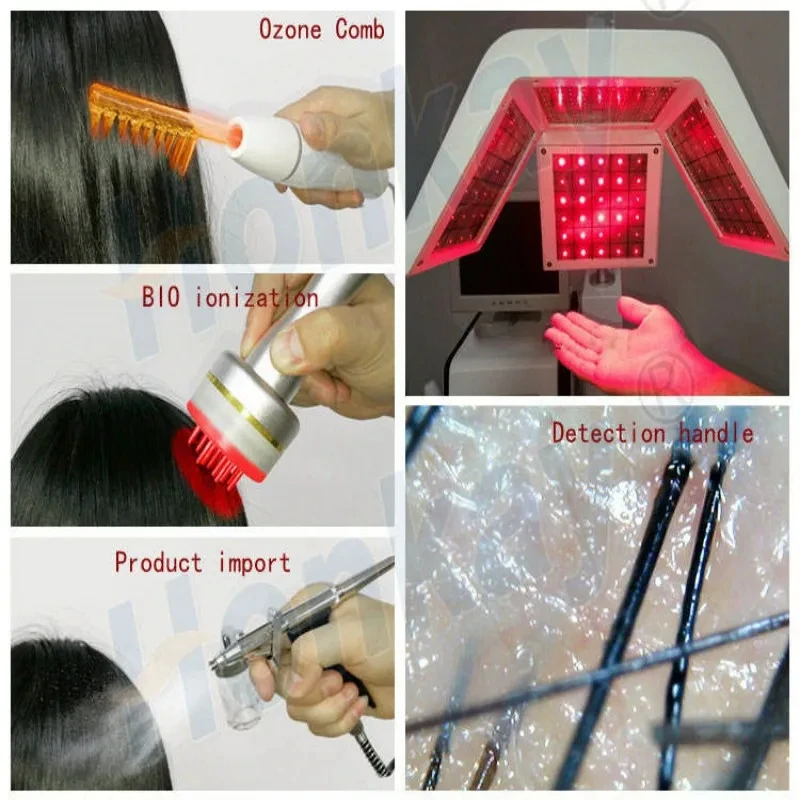 Ozone Comb

BIO ionization

Product import

Detection handle