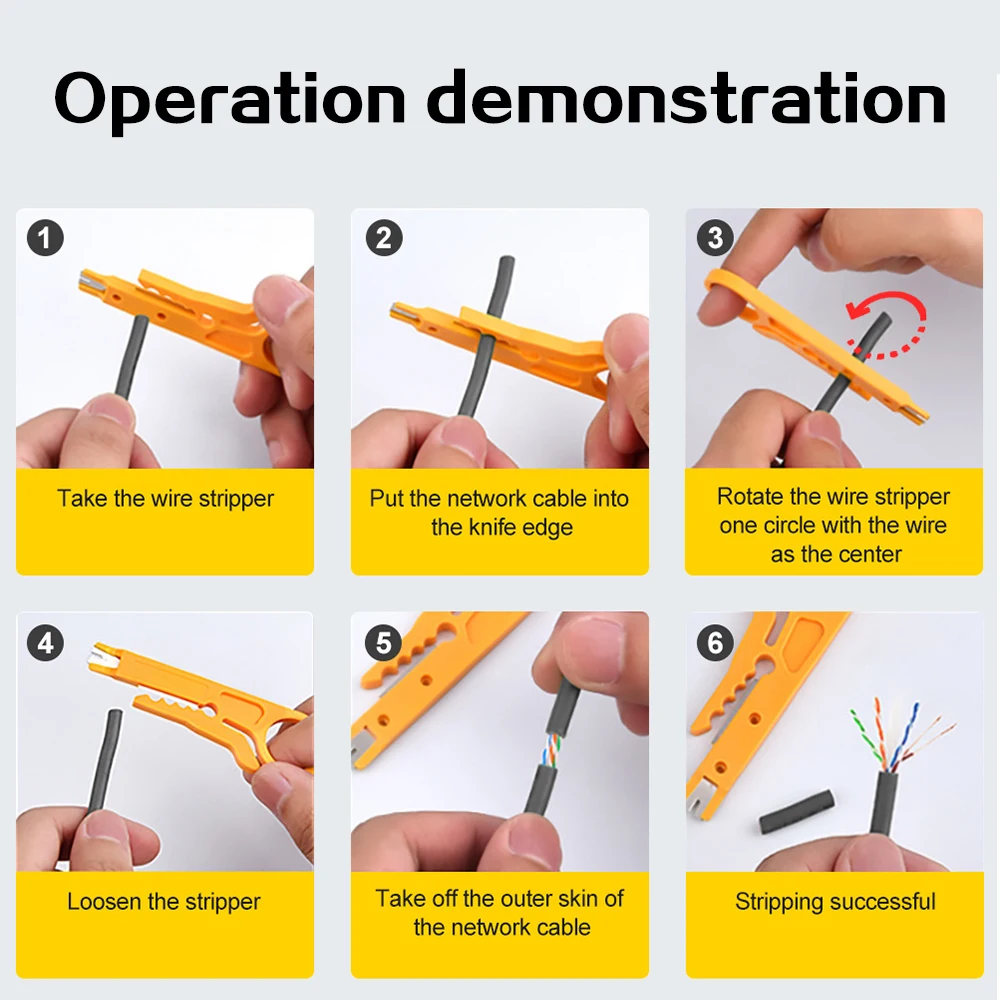 Operation demonstration

1

Take the wire stripper

2

Put the network cable into the knife edge

3

Rotate the wire stripper one circle with the wire as the center

4

Loosen the stripper

5

Take off the outer skin of the network cable

6

Stripping successful