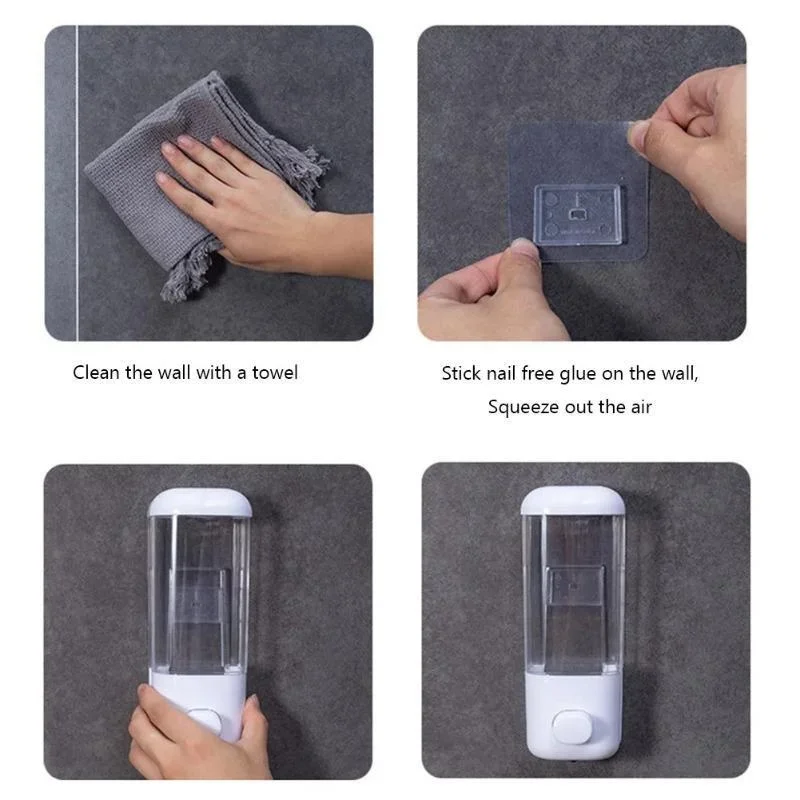 Clean the wall with a towel

Stick nail free glue on the wall,
Squeeze out the air