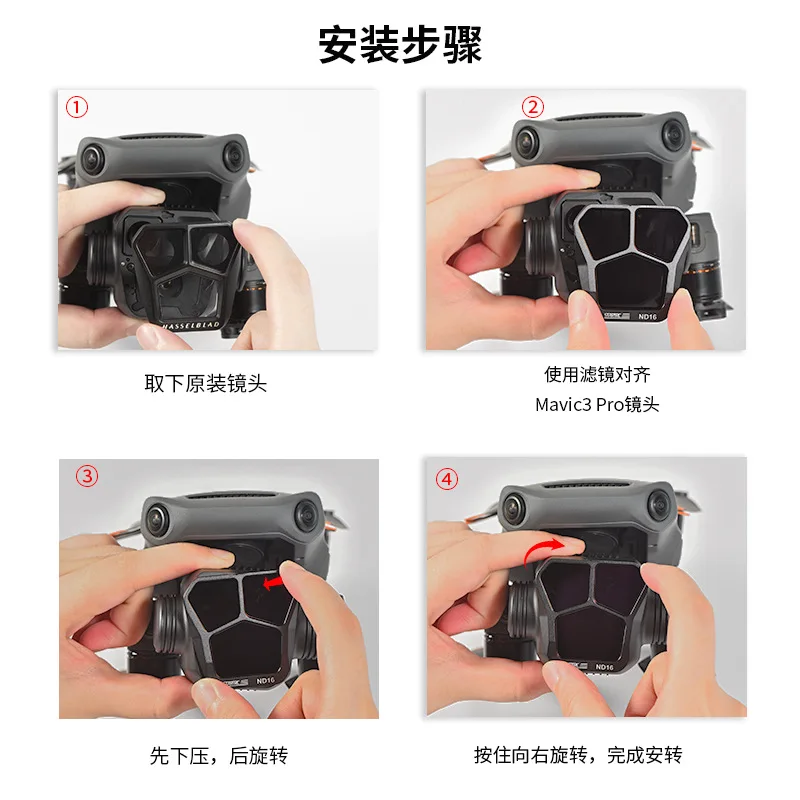 安装步骤

①

HASSELBLAD

取下原装镜头

②

ND16

使用滤镜对齐 Mavic3 Pro镜头

③

ND16

先下压，后旋转

④

ND16

按住向右旋转，完成安转