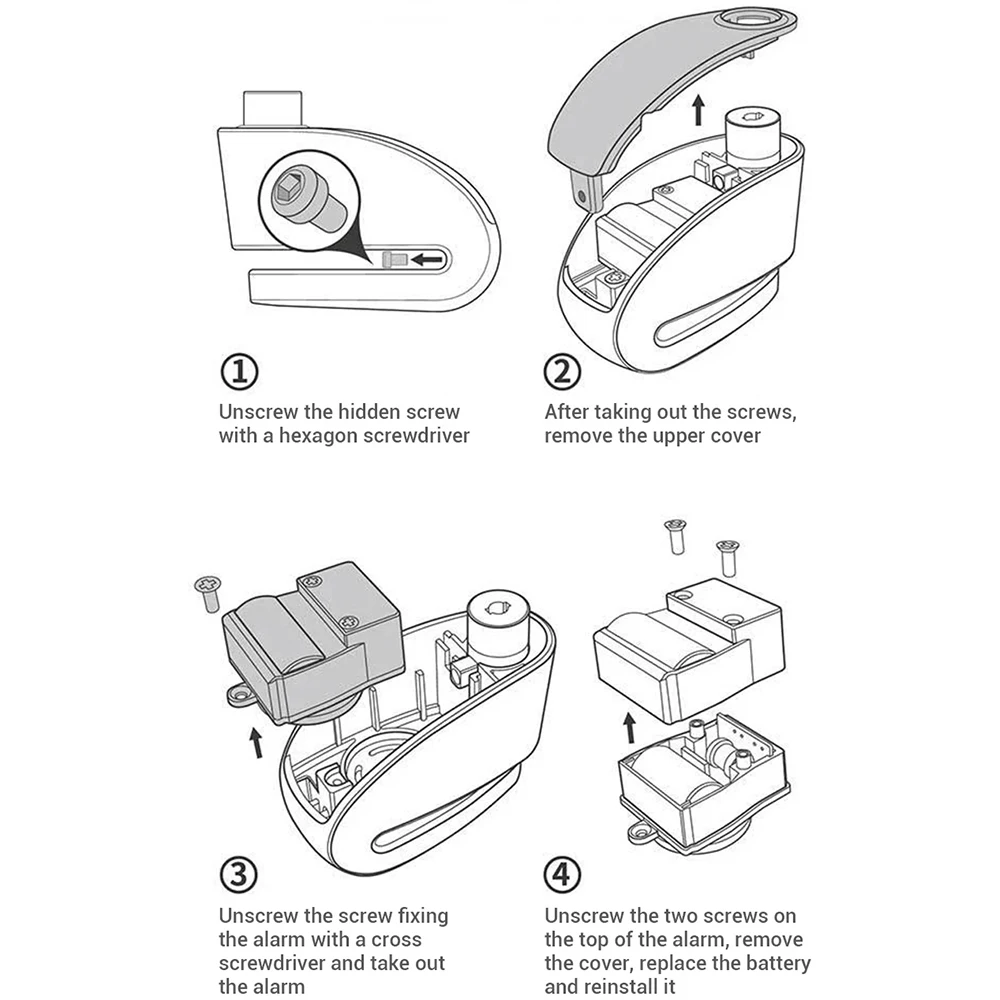 ①
Unscrew the hidden screw with a hexagon screwdriver

②
After taking out the screws, remove the upper cover

③
Unscrew the screw fixing the alarm with a cross screwdriver and take out the alarm

④
Unscrew the two screws on the top of the alarm, remove the cover, replace the battery and reinstall it