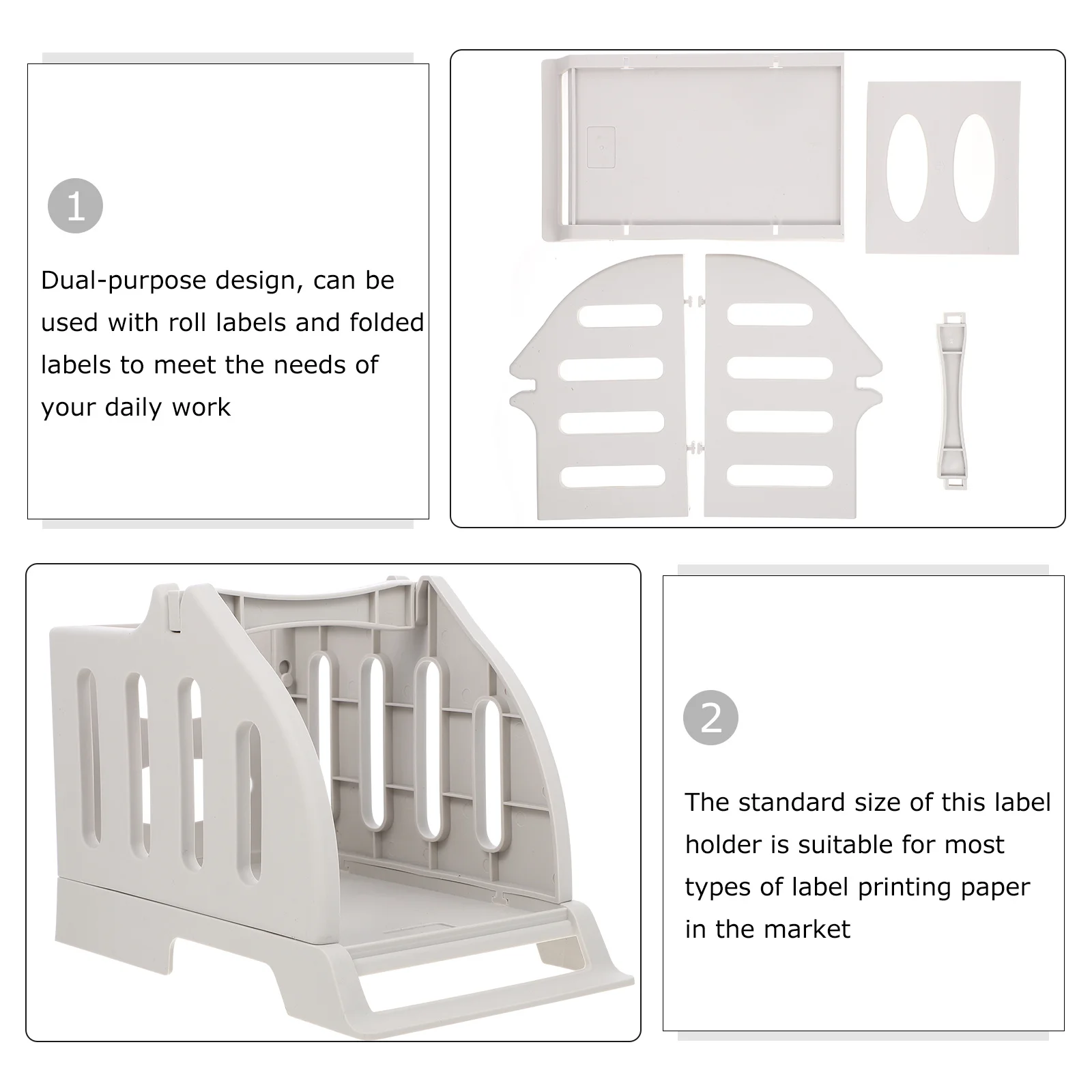 1

Dual-purpose design, can be used with roll labels and folded labels to meet the needs of your daily work

2

The standard size of this label holder is suitable for most types of label printing paper in the market