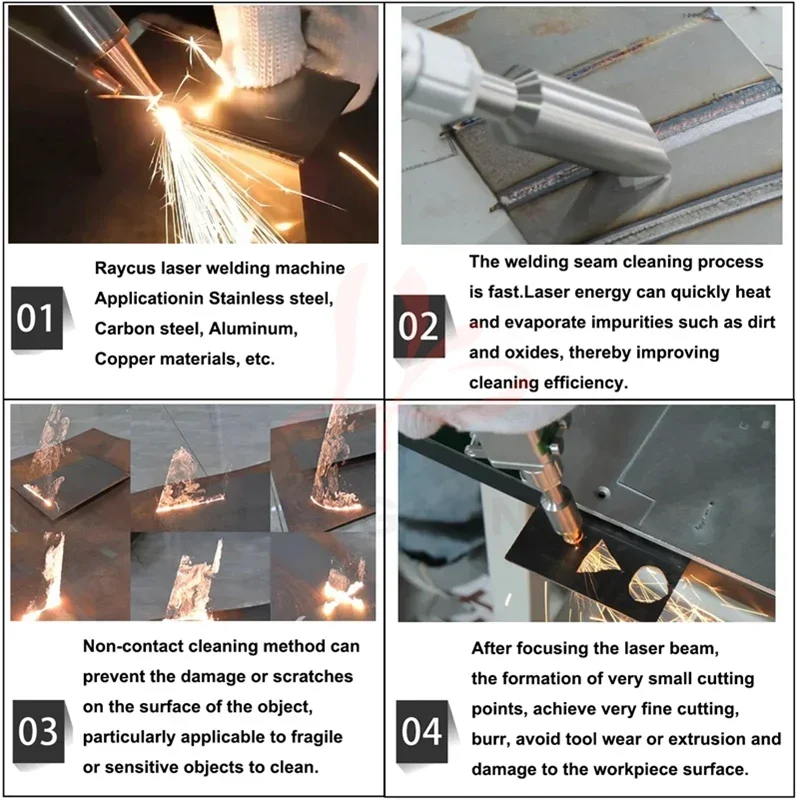 01

Raycus laser welding machine Applicationin Stainless steel, Carbon steel, Aluminum, Copper materials, etc.

02

The welding seam cleaning process is fast.Laser energy can quickly heat and evaporate impurities such as dirt and oxides, thereby improving cleaning efficiency.

03

Non-contact cleaning method can prevent the damage or scratches on the surface of the object, particularly applicable to fragile or sensitive objects to clean.

04

After focusing the laser beam, the formation of very small cutting points, achieve very fine cutting, burr, avoid tool wear or extrusion and damage to the workpiece surface.