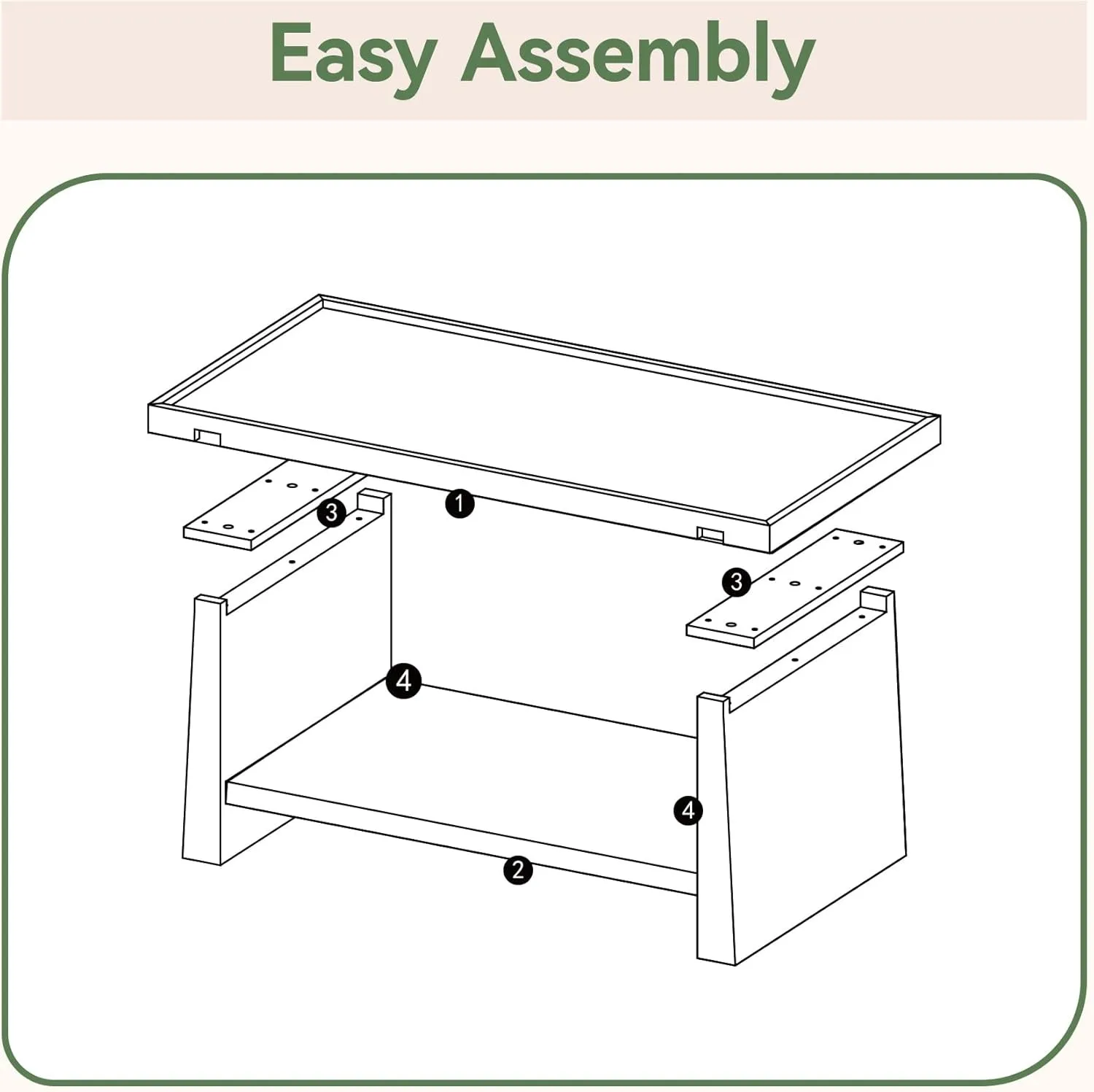 Easy Assembly

1

3

3

4

4

2