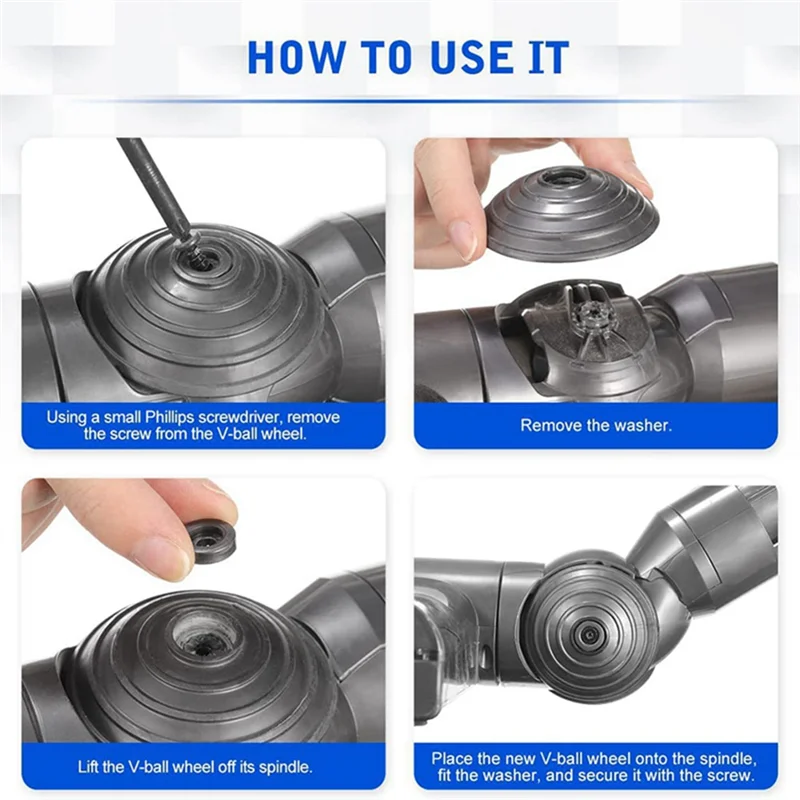 HOW TO USE IT

Using a small Phillips screwdriver, remove the screw from the V-ball wheel.

Remove the washer.

Lift the V-ball wheel off its spindle.

Place the new V-ball wheel onto the spindle, fit the washer, and secure it with the screw.