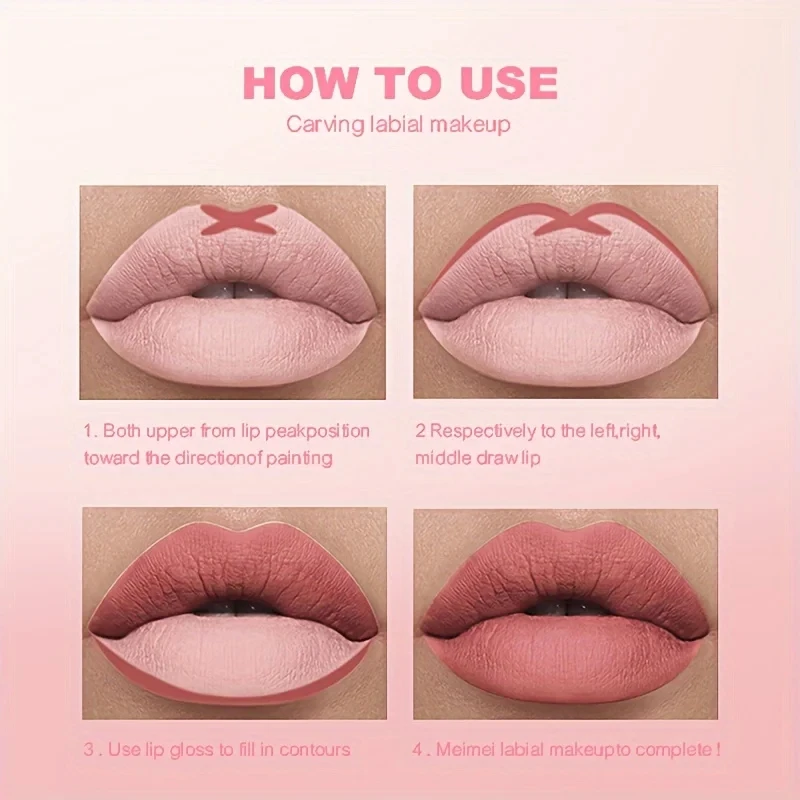 HOW TO USE
Carving labial makeup

1. Both upper from lip peakposition toward the directionof painting

2 Respectively to the left,right, middle draw lip

3 . Use lip gloss to fill in contours

4 . Meimei labial makeupto complete !