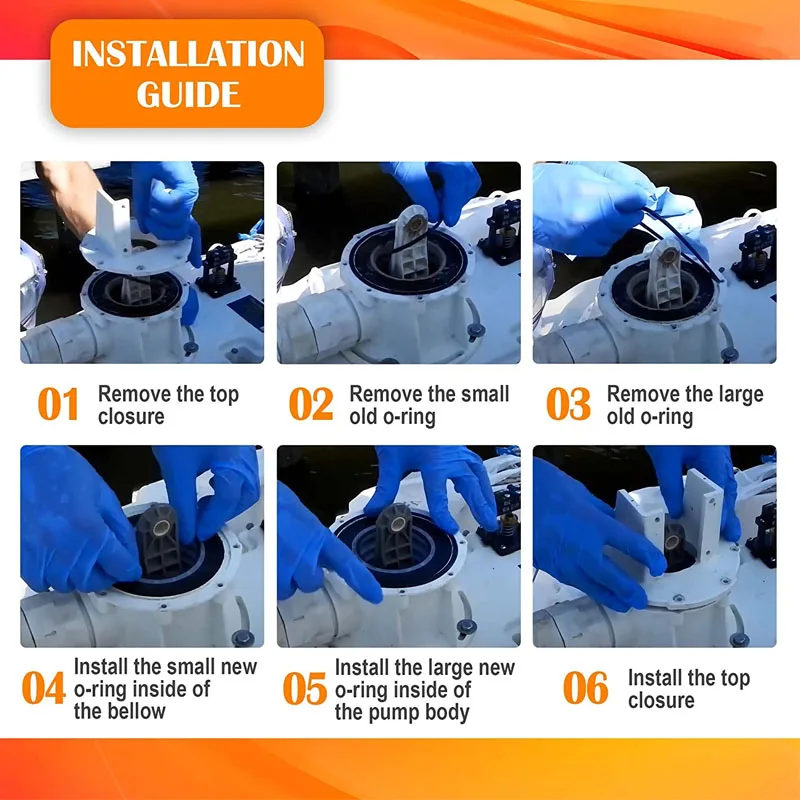 INSTALLATION GUIDE

01 Remove the top closure

02 Remove the small old o-ring

03 Remove the large old o-ring

04 Install the small new o-ring inside of the bellow

05 Install the large new o-ring inside of the pump body

06 Install the top closure