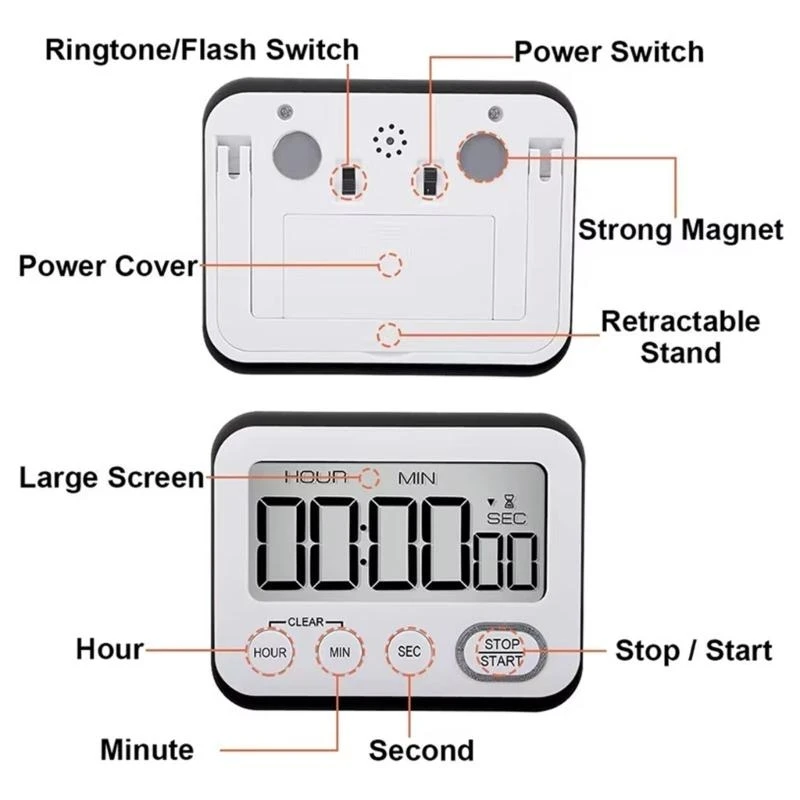 Ringtone/Flash Switch

Power Switch

Strong Magnet

Power Cover

Retractable Stand

Large Screen

HOUR MIN

SEC

00:00 00

CLEAR

HOUR MIN SEC STOP START

Hour

Stop / Start

Minute

Second