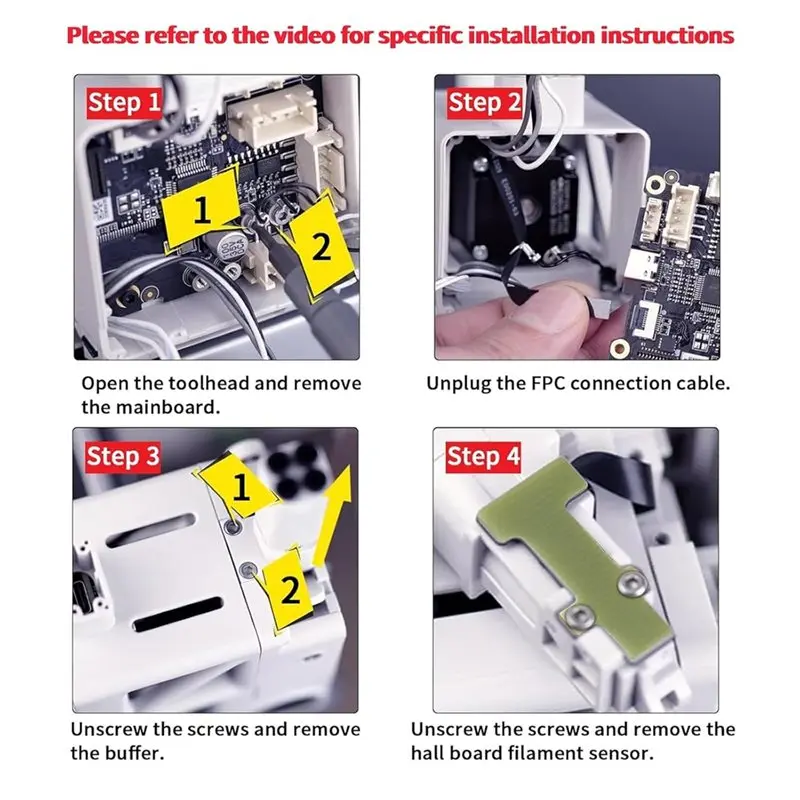 Please refer to the video for specific installation instructions

Step 1

1

2

Open the toolhead and remove the mainboard.

Step 2

Unplug the FPC connection cable.

Step 3

1

2

Unscrew the screws and remove the buffer.

Step 4

Unscrew the screws and remove the hall board filament sensor.