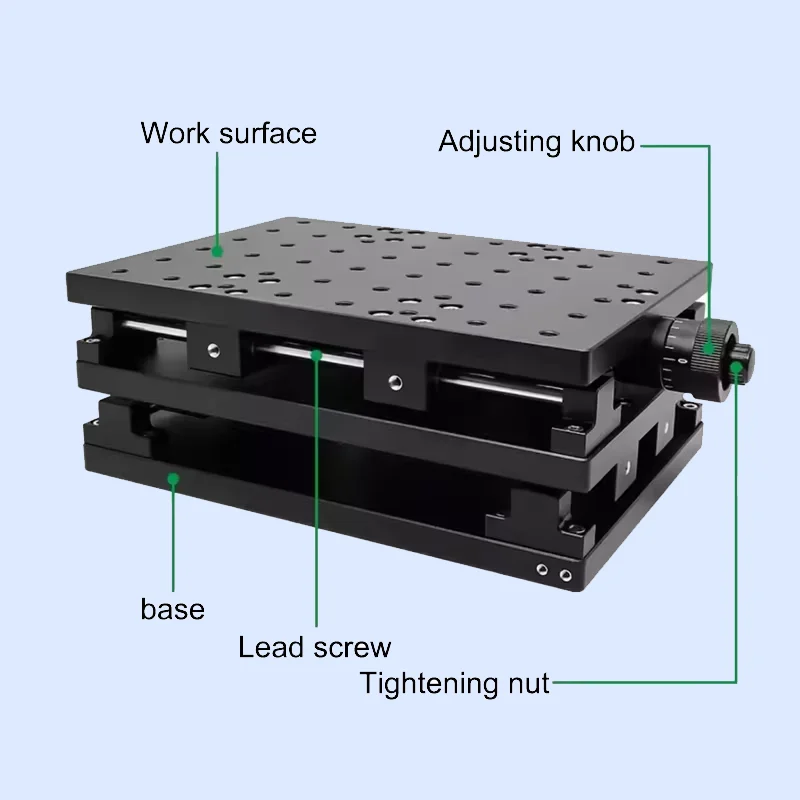 Work surface

Adjusting knob

base

Lead screw

Tightening nut