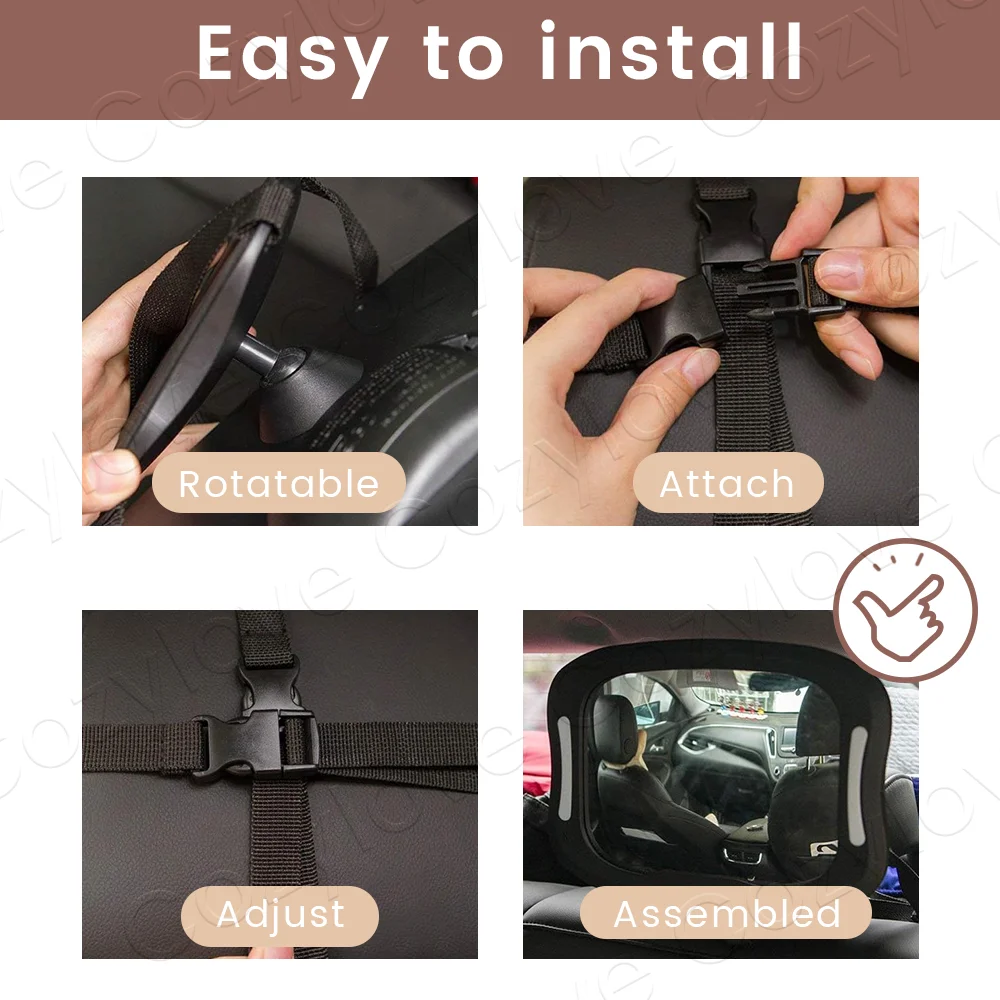 Easy to install

Rotatable

Attach

Adjust

Assembled

Cozylove