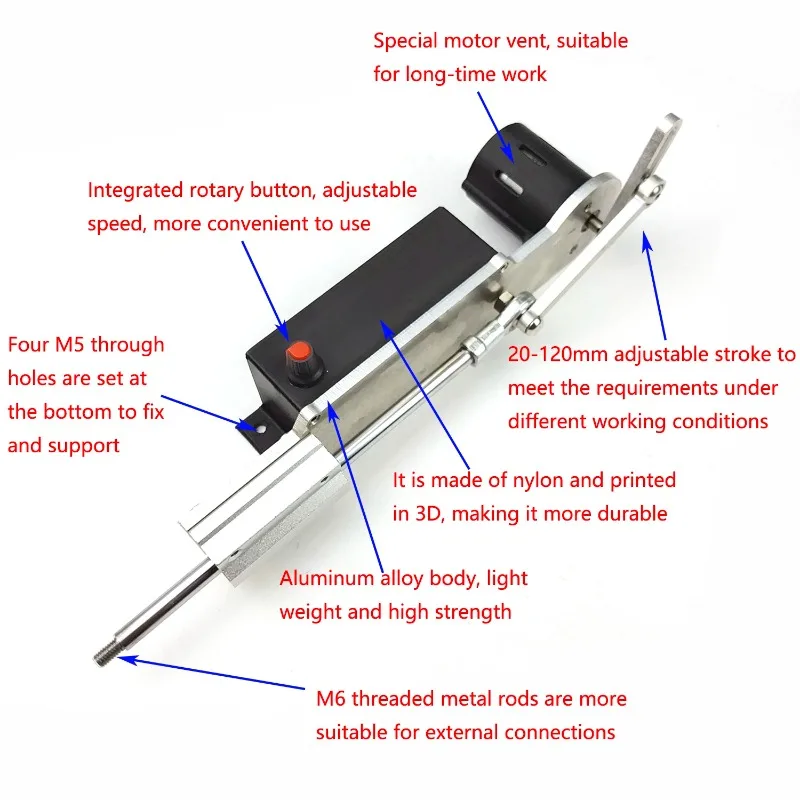 Special motor vent, suitable for long-time work

Integrated rotary button, adjustable speed, more convenient to use

Four M5 through holes are set at the bottom to fix and support

20-120mm adjustable stroke to meet the requirements under different working conditions

It is made of nylon and printed in 3D, making it more durable

Aluminum alloy body, light weight and high strength

M6 threaded metal rods are more suitable for external connections