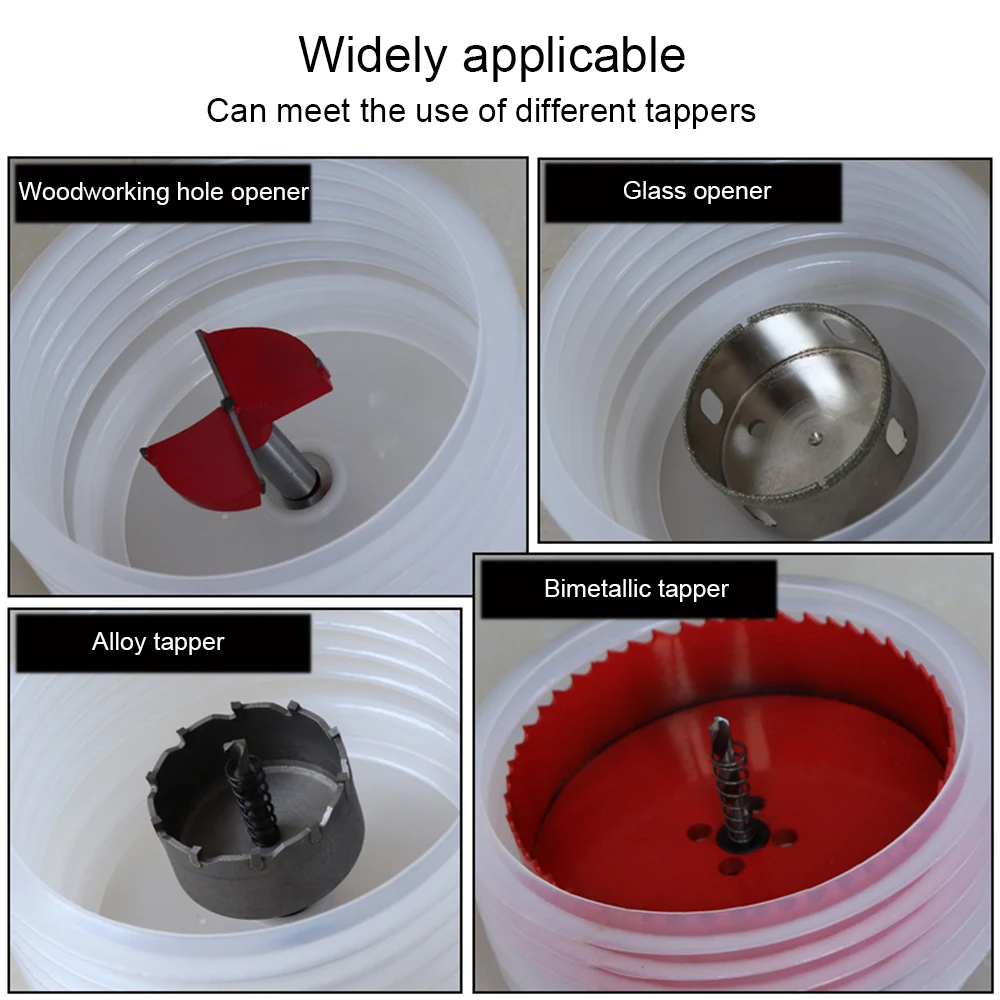 Widely applicable
Can meet the use of different tappers

Woodworking hole opener

Glass opener

Alloy tapper

Bimetallic tapper