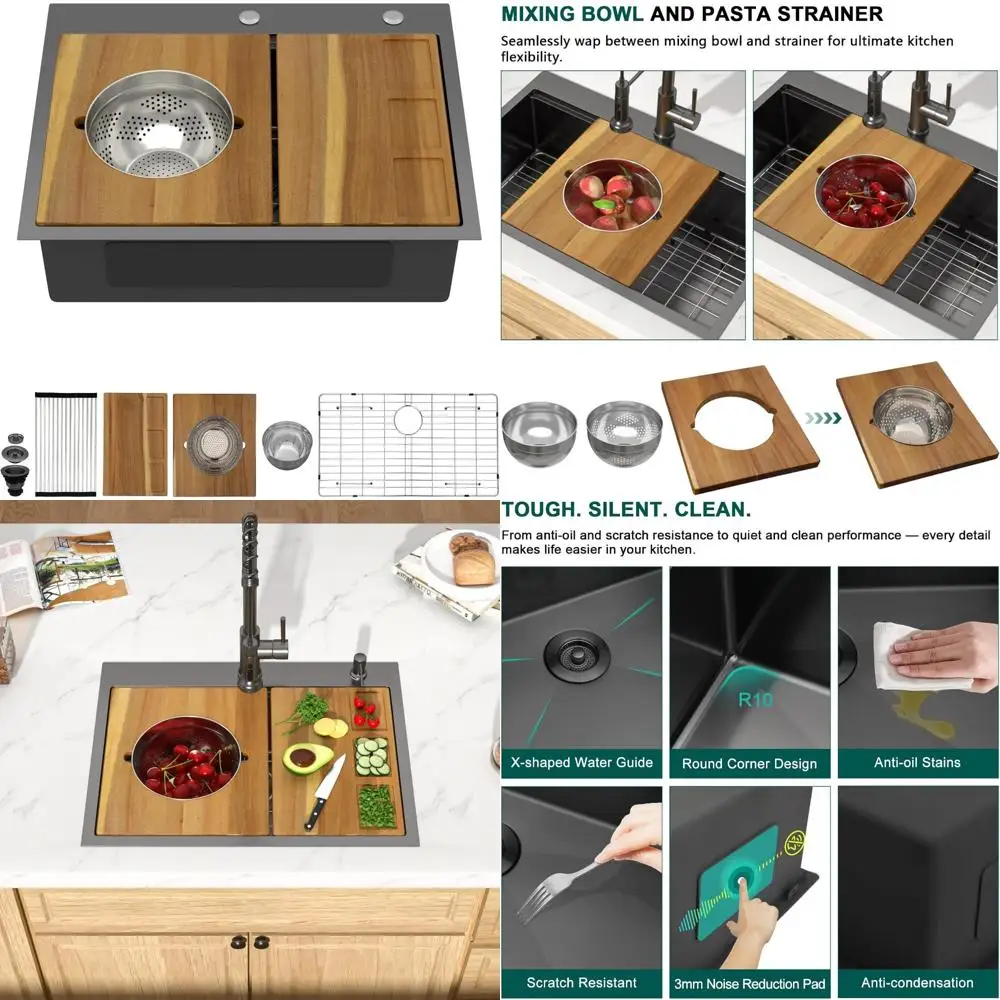 MIXING BOWL AND PASTA STRAINER

Seamlessly wap between mixing bowl and strainer for ultimate kitchen flexibility.

TOUGH. SILENT. CLEAN.

From anti-oil and scratch resistance to quiet and clean performance — every detail makes life easier in your kitchen.

R10

X-shaped Water Guide

Round Corner Design

Anti-oil Stains

Scratch Resistant

3mm Noise Reduction Pad

Anti-condensation